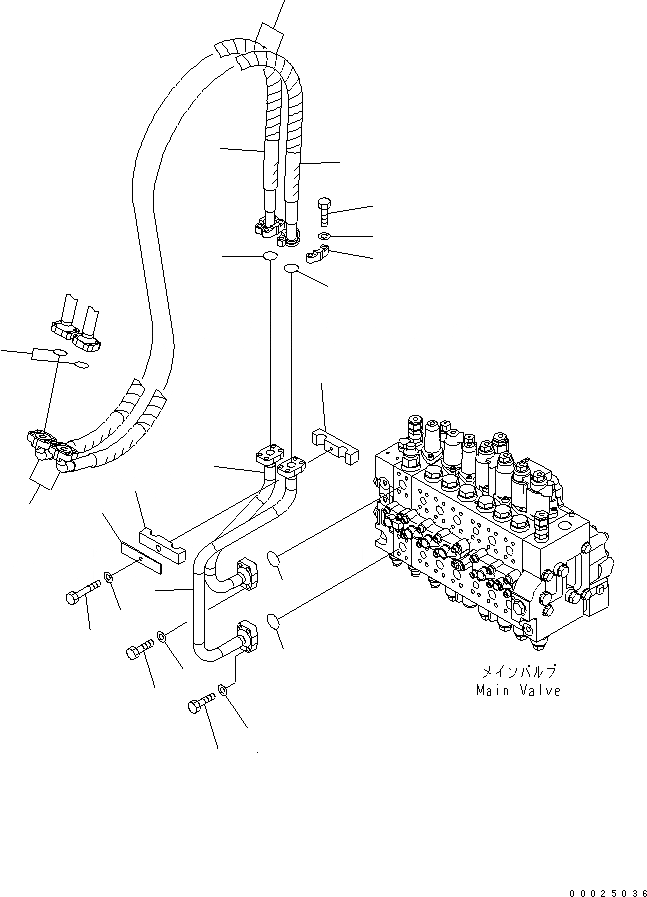 メインバルブ
Main Valve

00025036