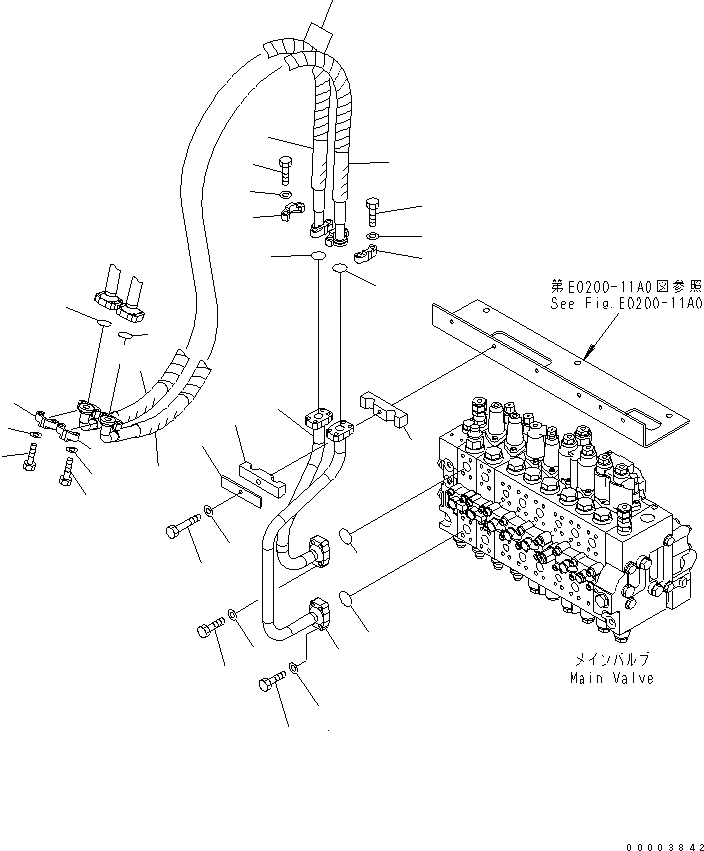 第E0200-11A0図参照
See Fig.E0200-11A0

メインバルブ
Main Valve

00003842