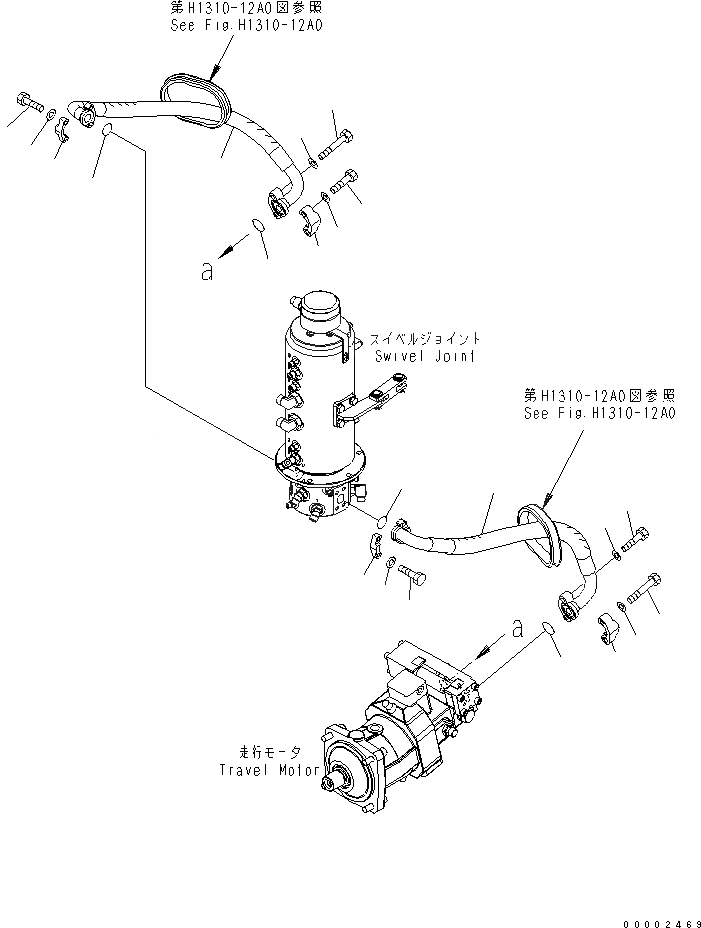 第H1310-12A0図参照
See Fig.H1310-12A0

a

スイベルジョイント
Swivel Joint

第H1310-12A0図参照
See Fig.H1310-12A0

a

走行モータ
Travel Motor

00002469