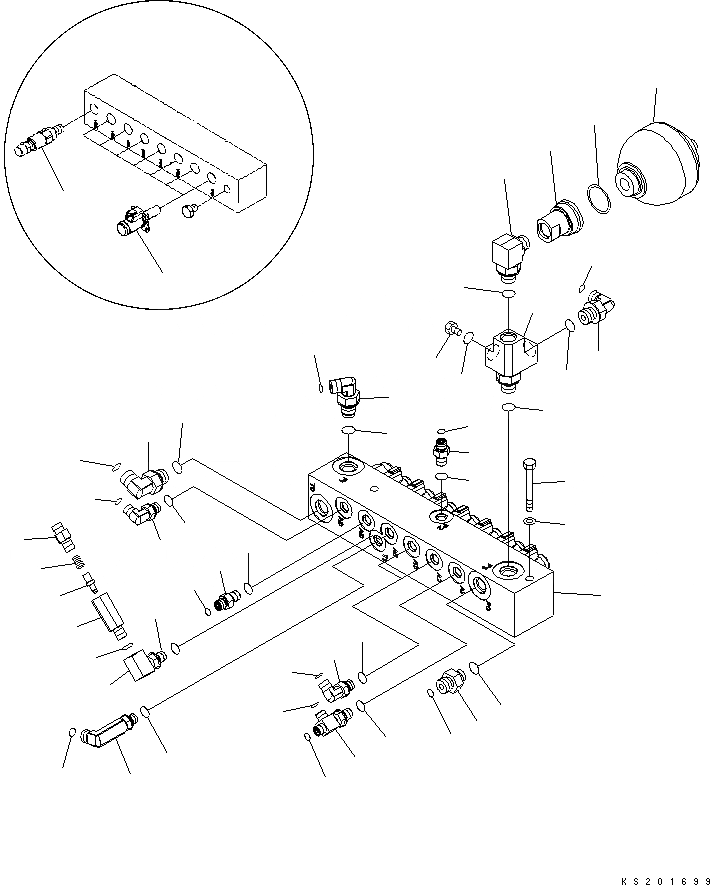 KS201699