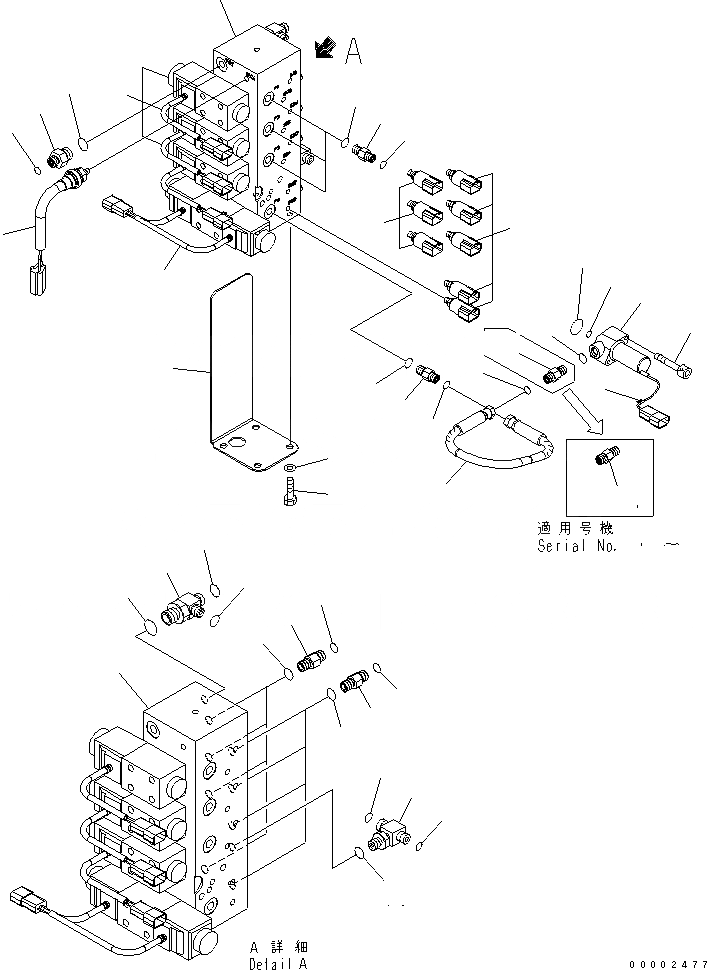 A

適用号機
Serial No. ・ ~

A 詳細
Detail A

00002477