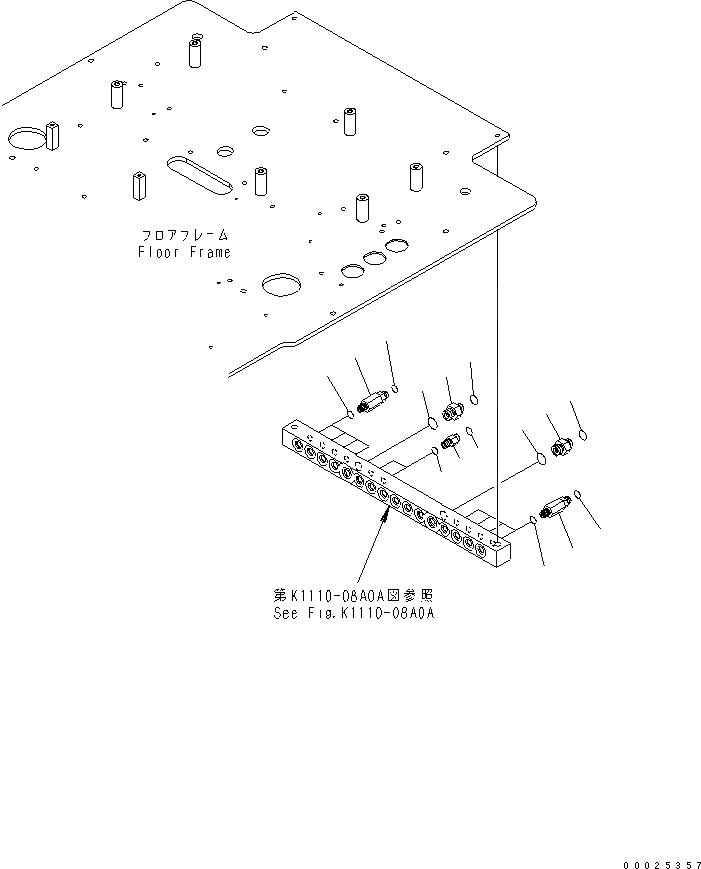 フロアフレーム
Floor Frame

第K1110-08A0A図参照
See Fig.K1110-08A0A

00025357