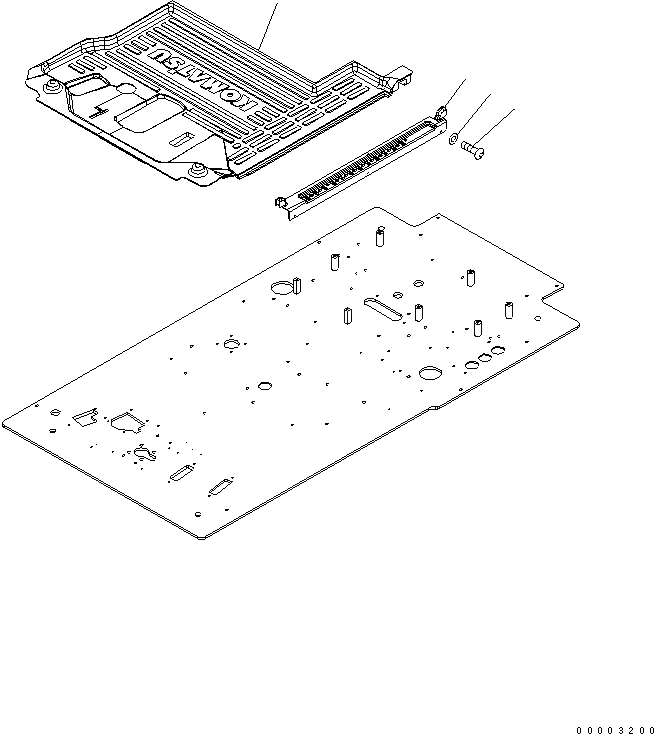 KOMATSU

00003200