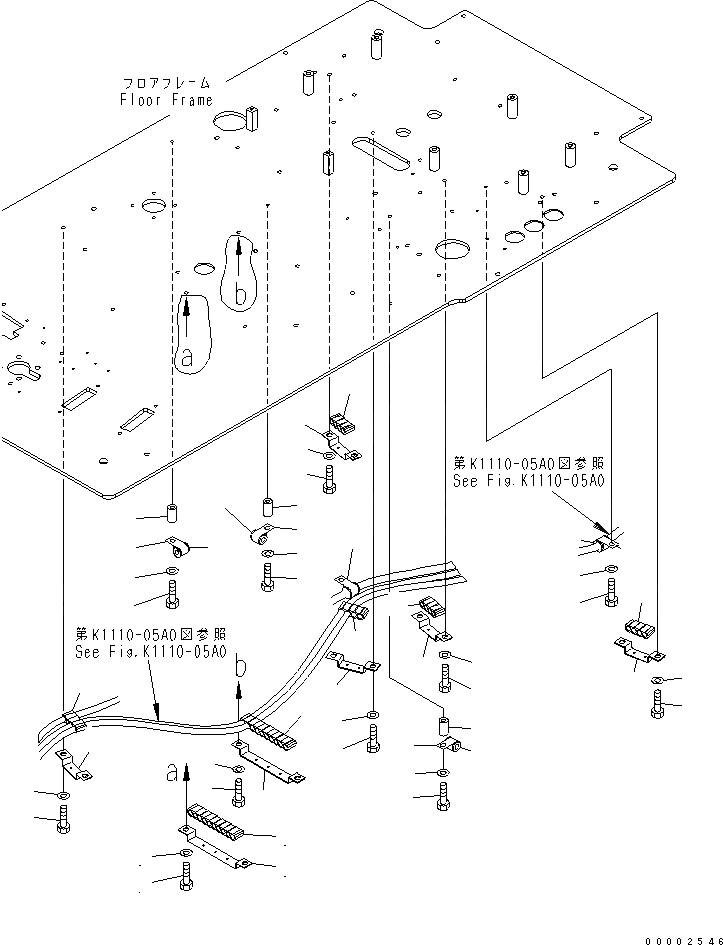 フロアフレーム
Floor Frame

b

a

第K1110-05A0図参照
See Fig.K1110-05A0

第K1110-05A0図参照
See Fig.K1110-05A0

b

a

00002546