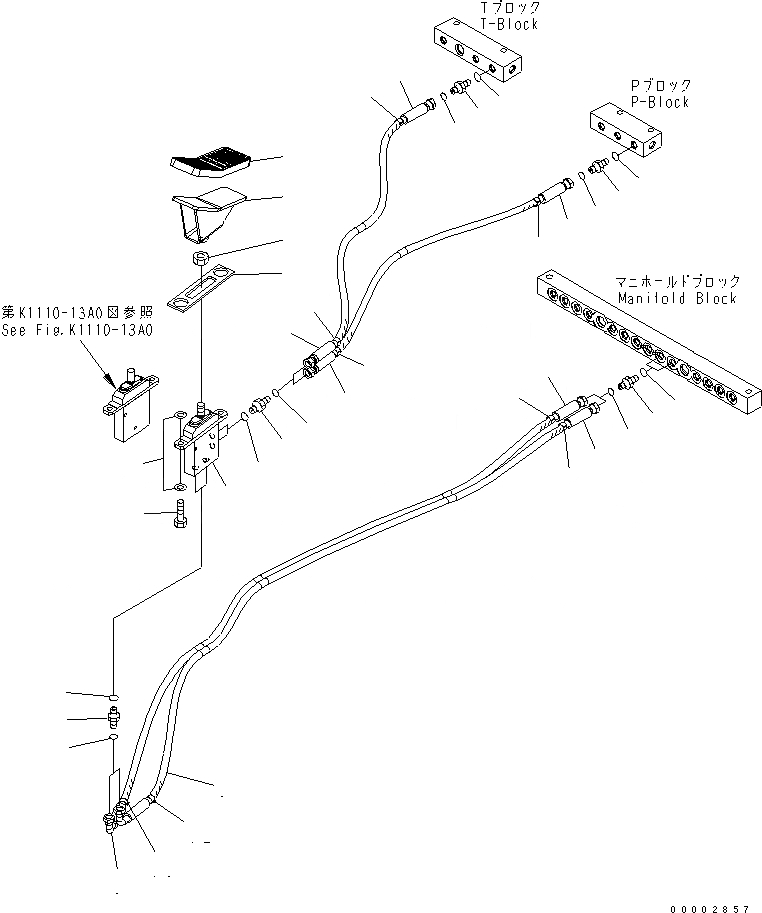 Tブロック
T-Block

Pブロック
P-Block

マニホールドブロック
Manifold Block

第K1110-13A0図参照
See Fig.K1110-13A0

00002857