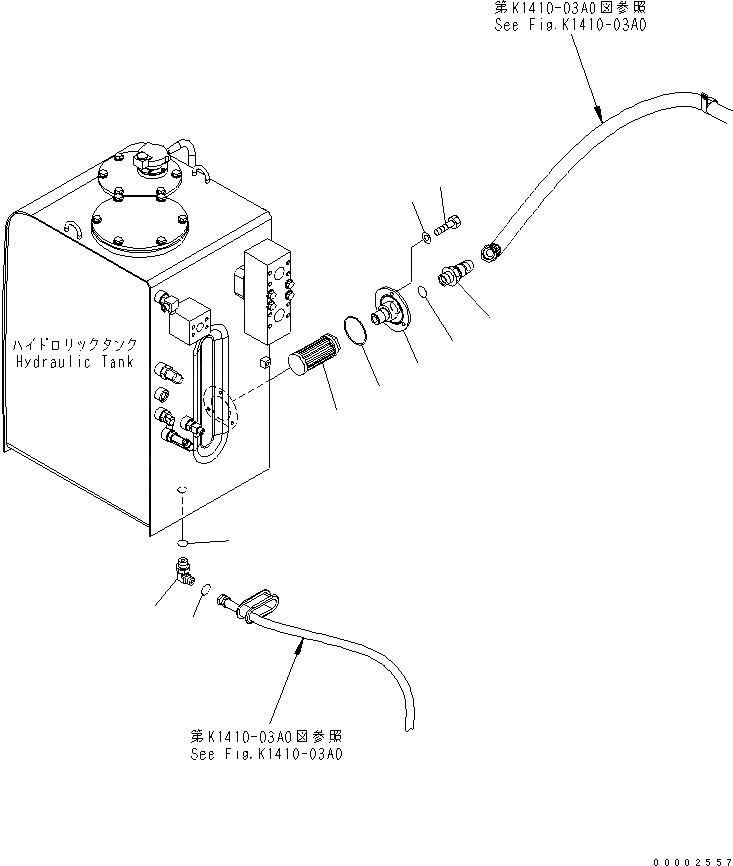 第K1410-03A0図参照
See Fig.K1410-03A0

ハイドロリックタンク
Hydraulic Tank

第K1410-03A0図参照
See Fig.K1410-03A0

00002557