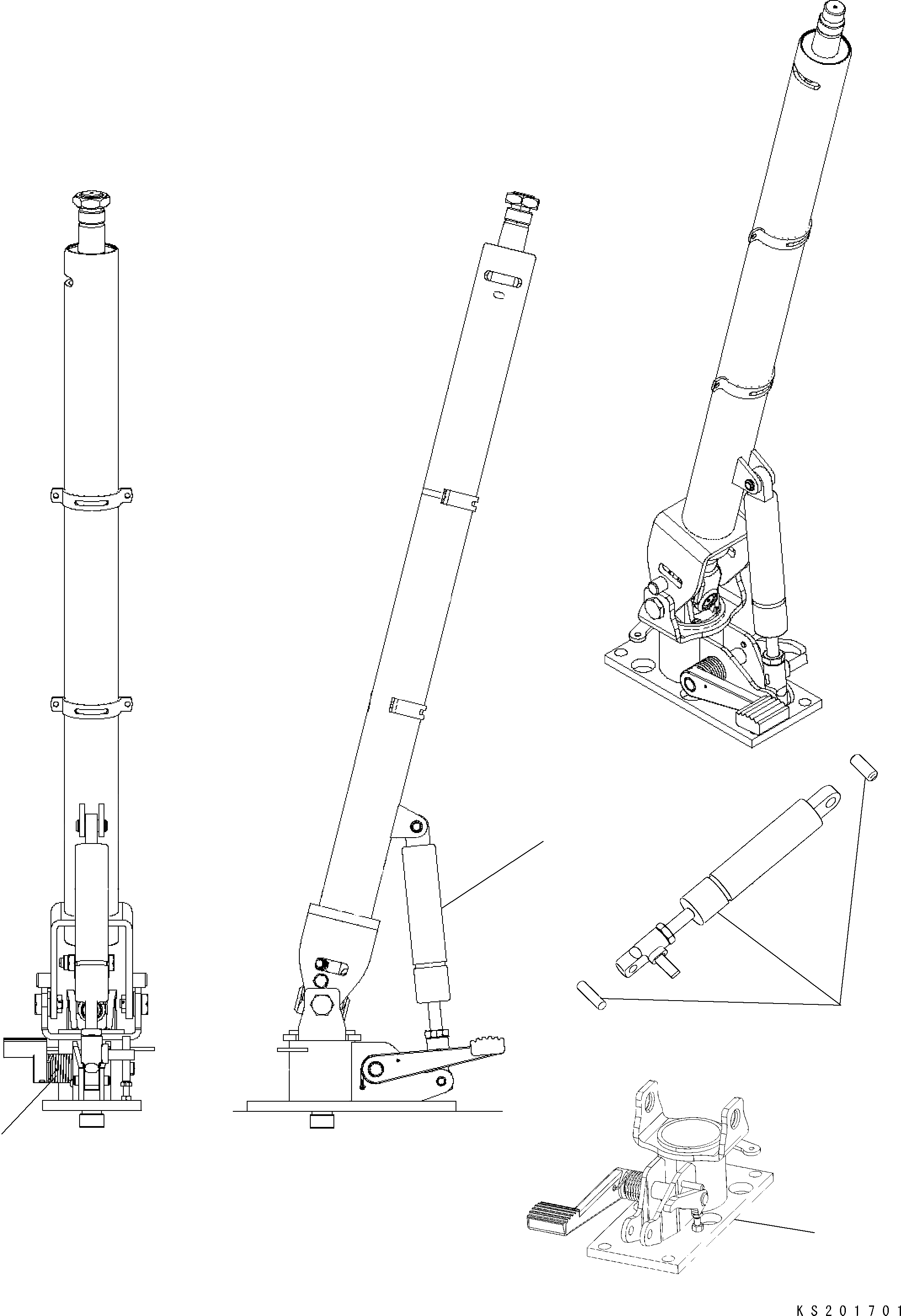 KS201701