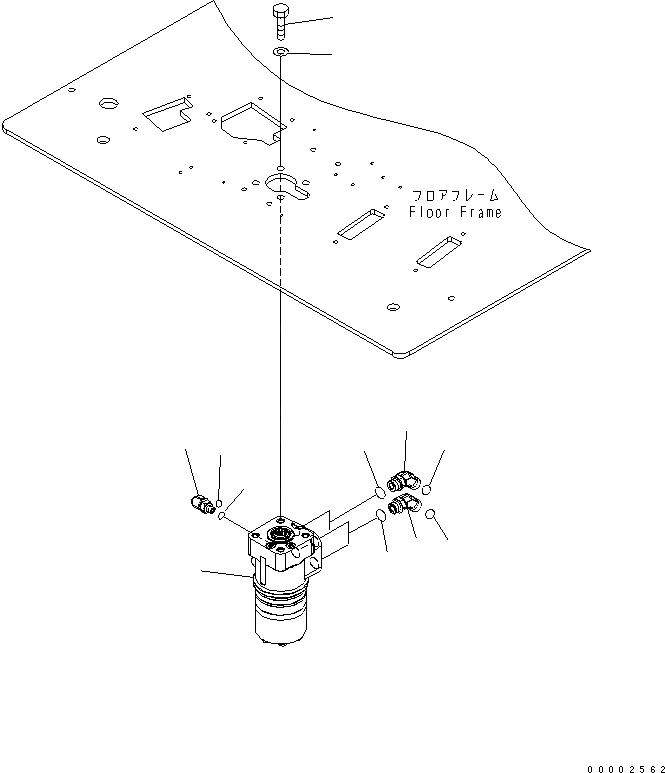 フロアフレーム
Floor Frame

00002562