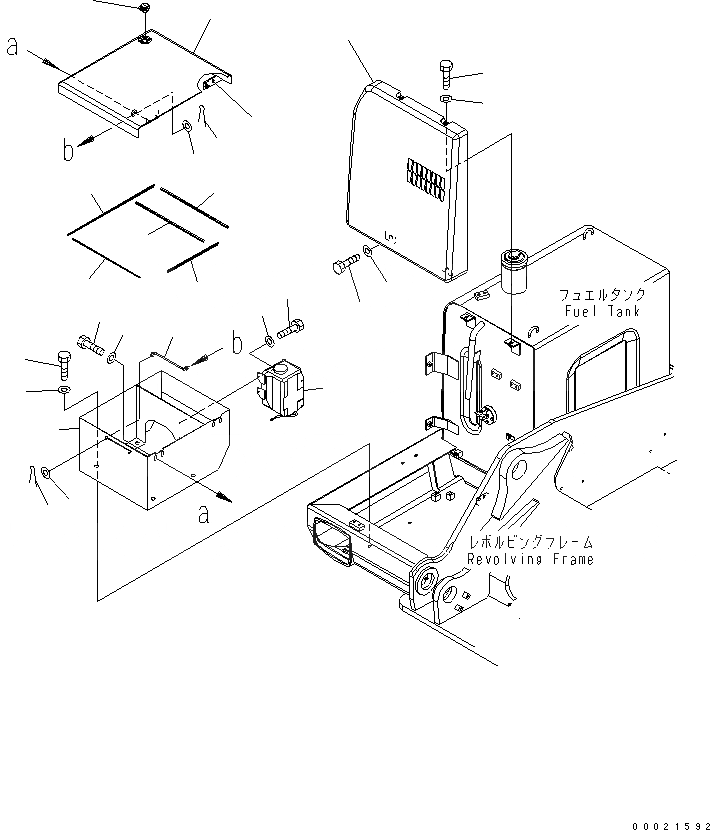 a

b

フュエルタンク
Fuel Tank

b

a

レボルビングフレーム
Revolving Frame

00021592