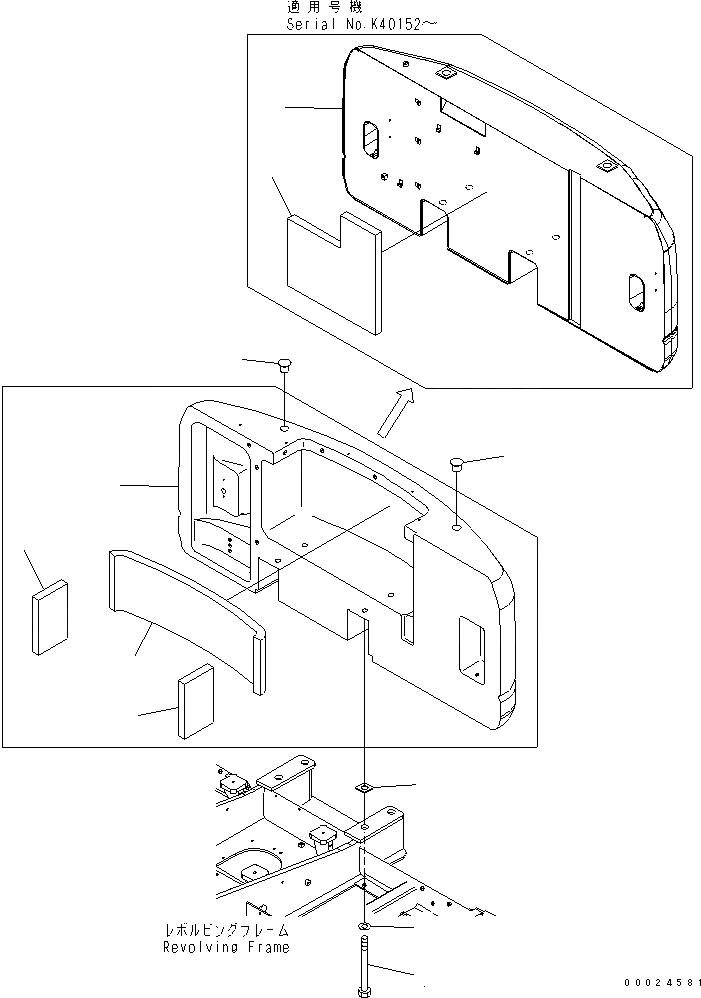 適用号機
Serial No.K40152~

レボルビングフレーム
Revolving Frame

00024581