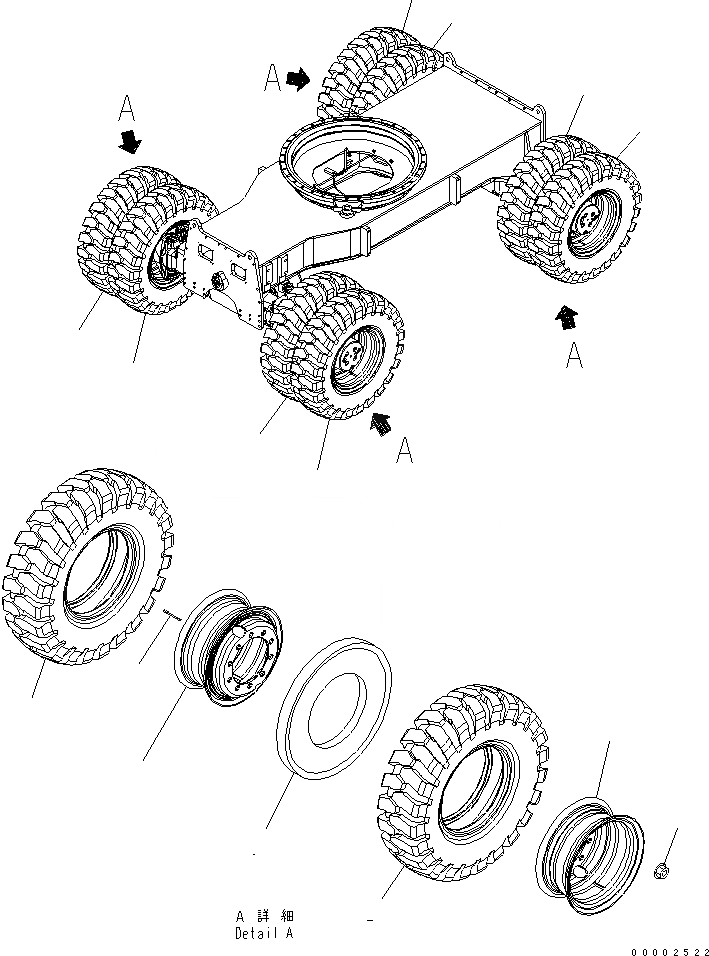 A
A
A
A
A 詳細
Detail A
00002522