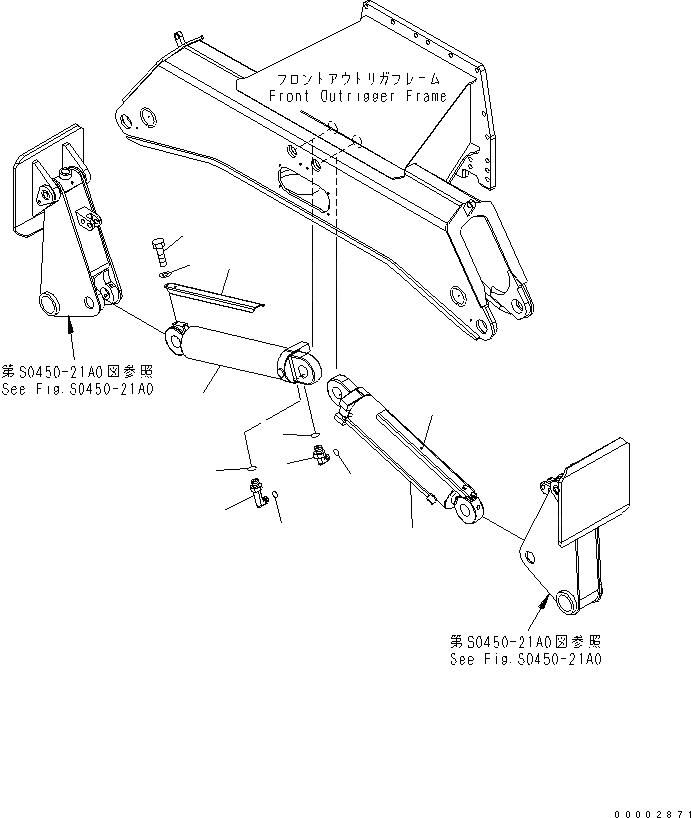 フロントアウトリガフレーム
Front Outrigger Frame

第S0450-21A0図参照
See Fig.S0450-21A0

第S0450-21A0図参照
See Fig.S0450-21A0

00002871