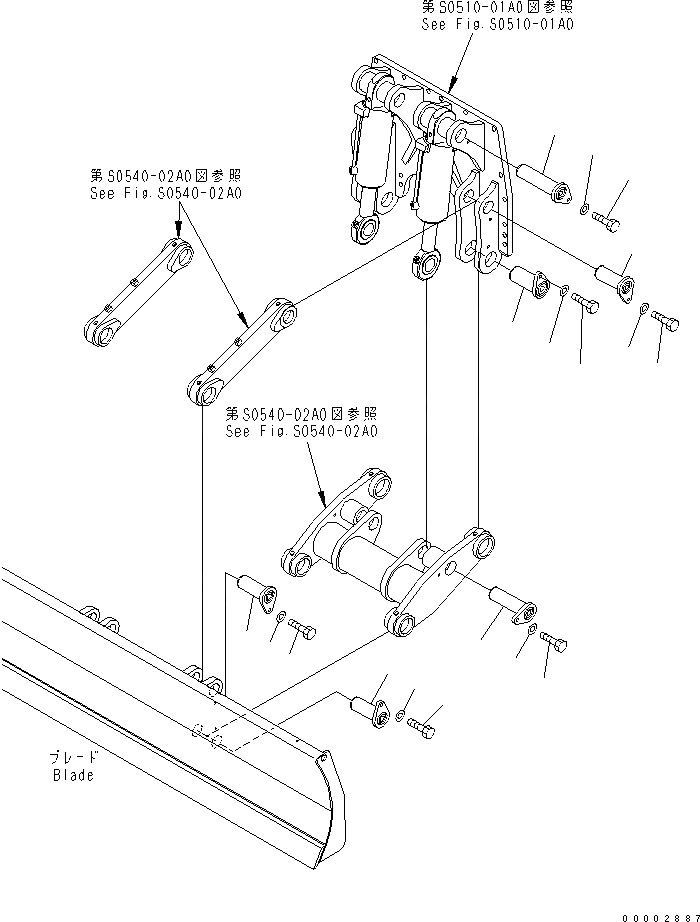 第S0510-01A0図参照
See Fig.S0510-01A0

第S0540-02A0図参照
See Fig.S0540-02A0

第S0540-02A0図参照
See Fig.S0540-02A0

ブレード
Blade

00002887