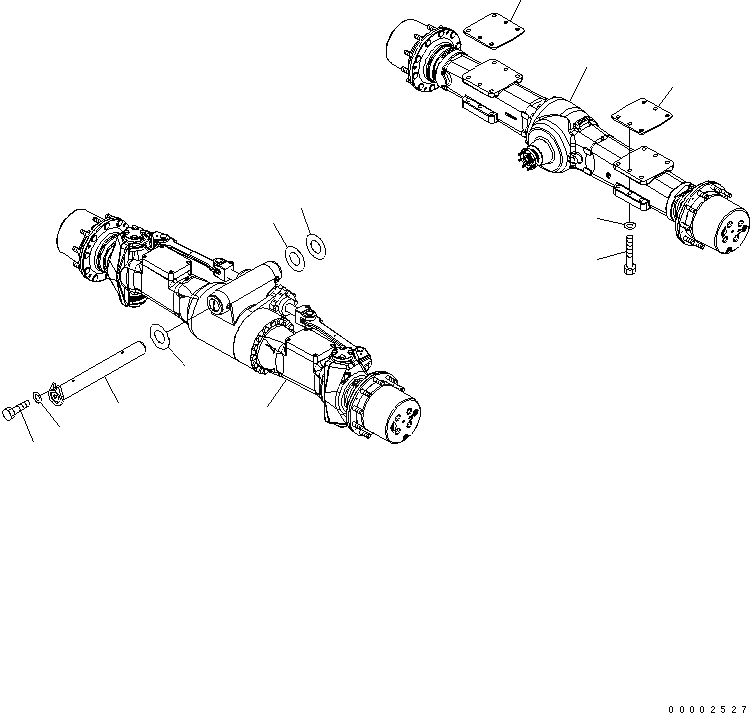 00002527