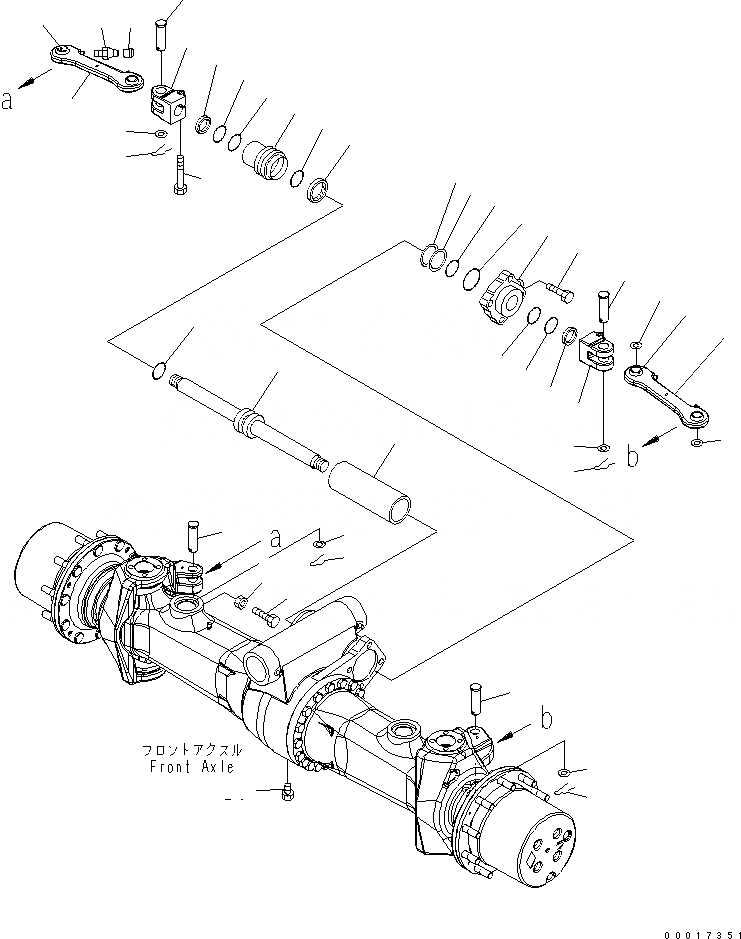 a

b

a

b

フロントアクスル
Front Axle

00017351