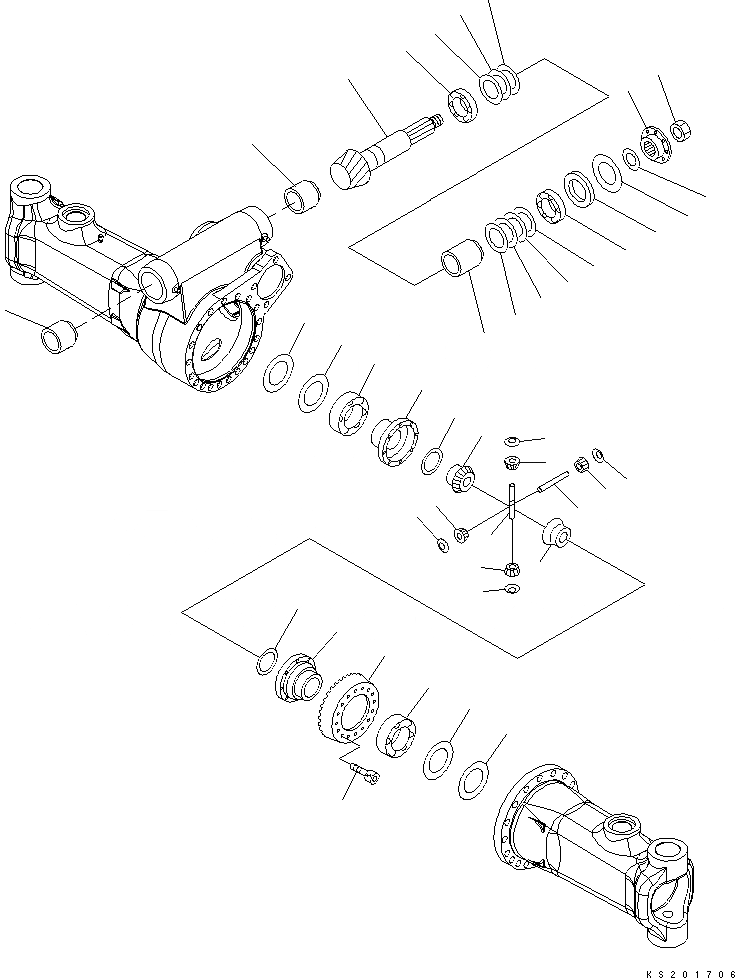 KS201706