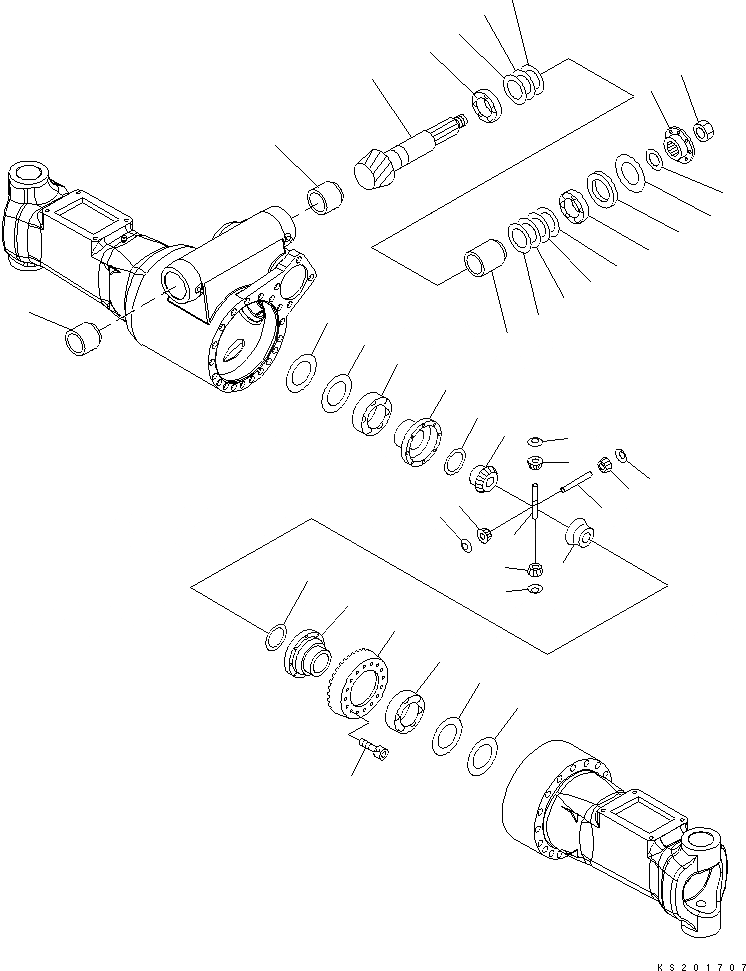 KS201707