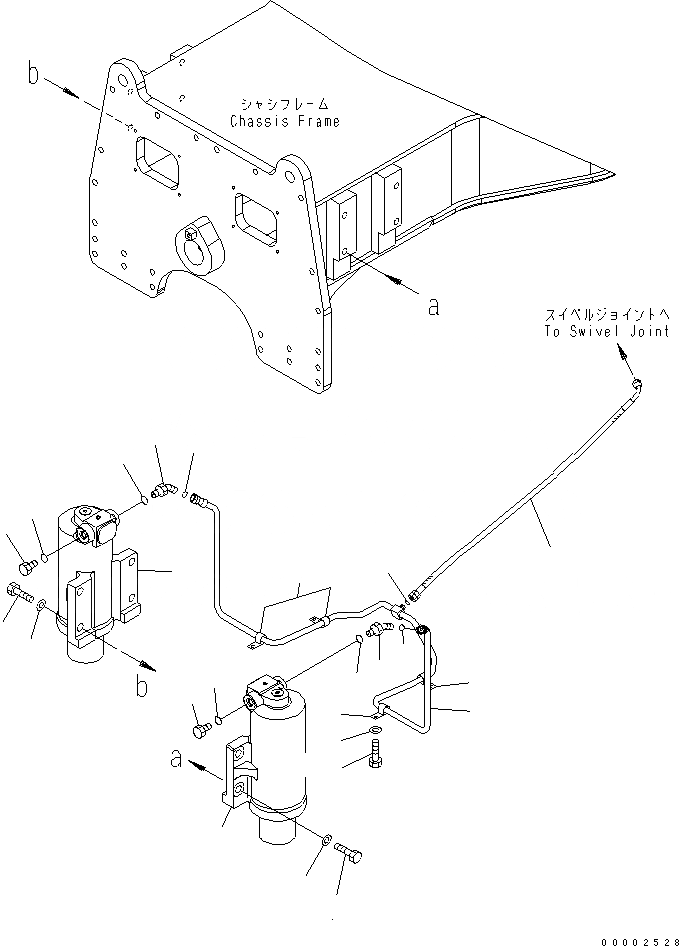 b

シャシフレーム
Chassis Frame

a

スイベルジョイントへ
To Swivel Joint

b

a

00002528