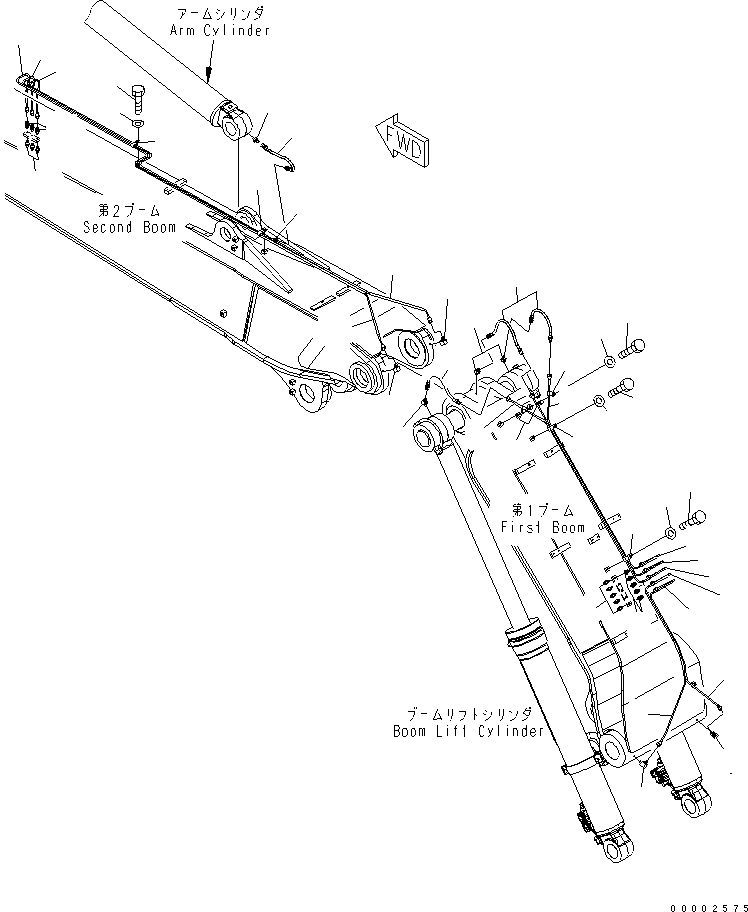 アームシリンダ
Arm Cylinder

FWD

第2ブーム
Second Boom

第1ブーム
First Boom

ブームリフトシリンダ
Boom Lift Cylinder

00002575