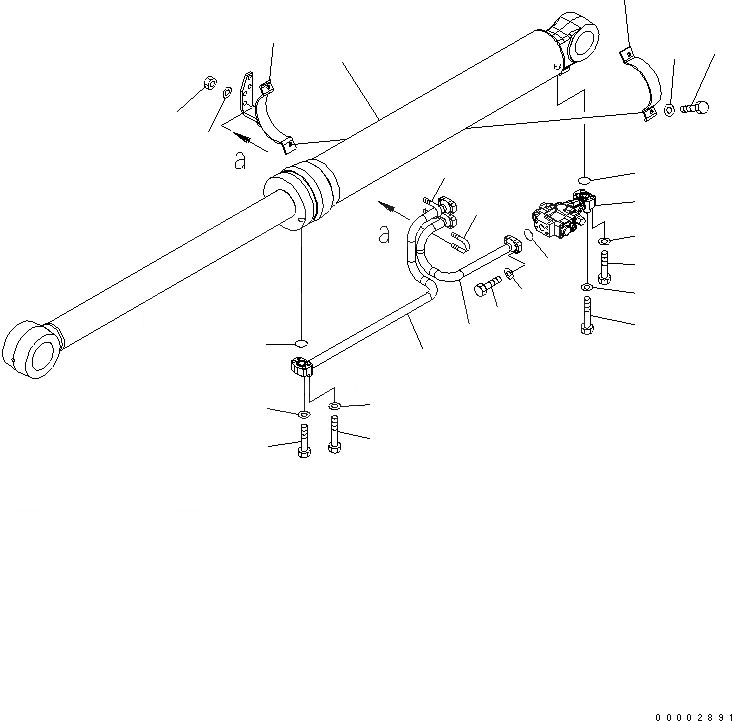 a

a

00002891