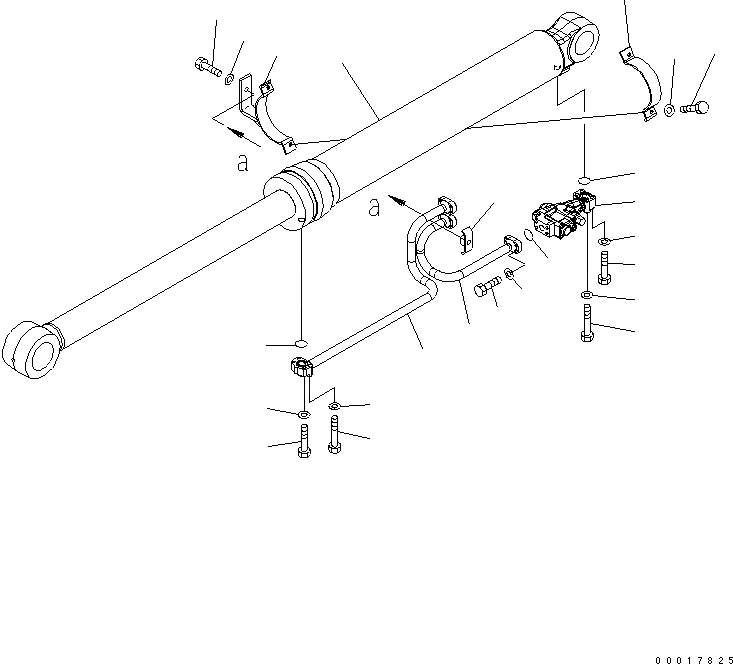 a
a
00017825