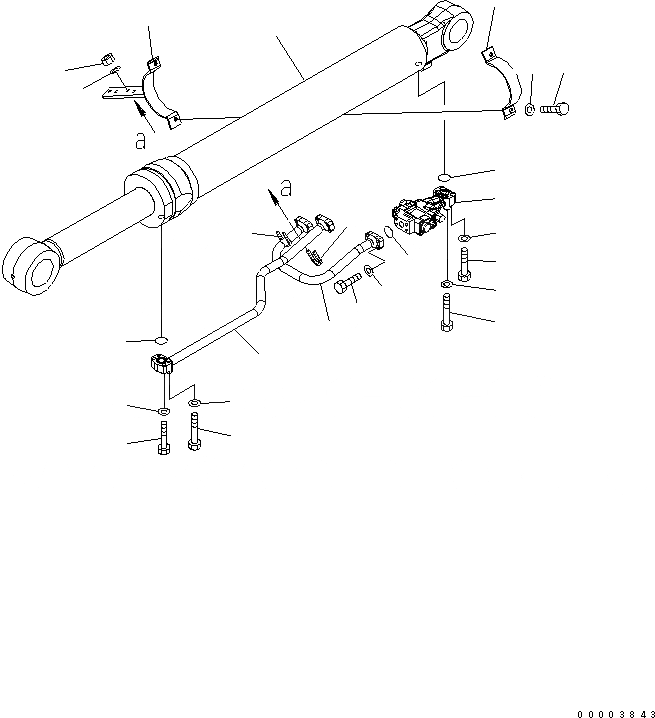 a

a

00003843