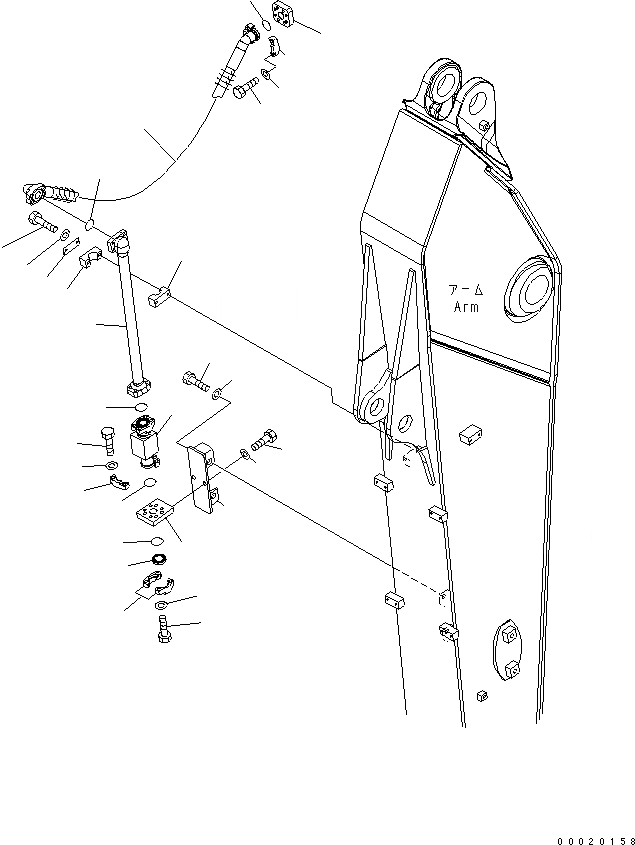 アーム
Arm

00020158