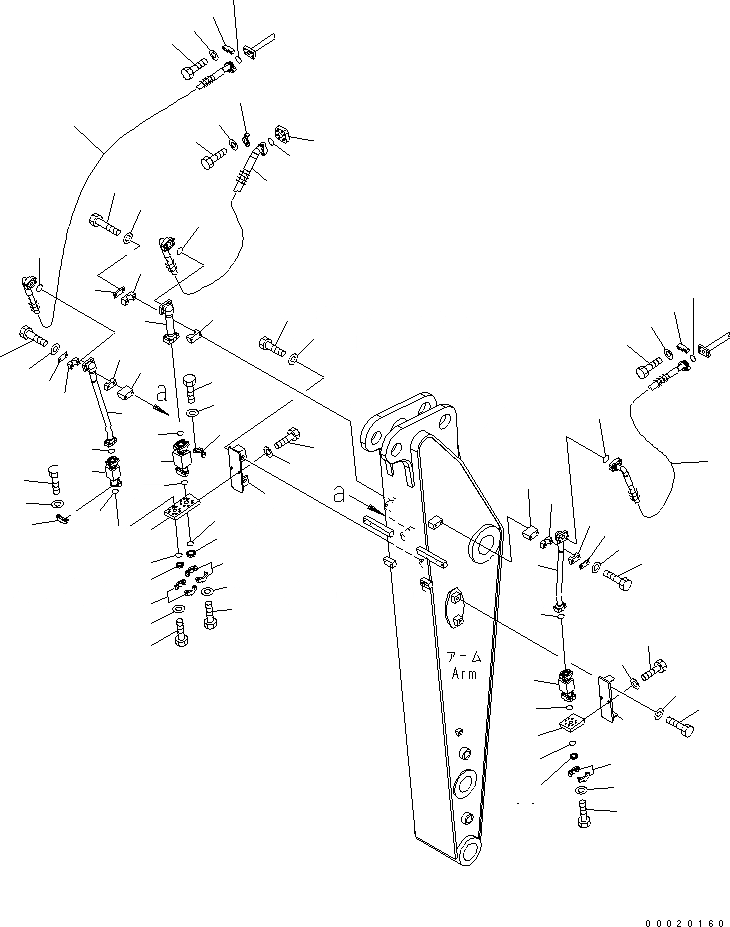 a

a

アーム
Arm

00020160