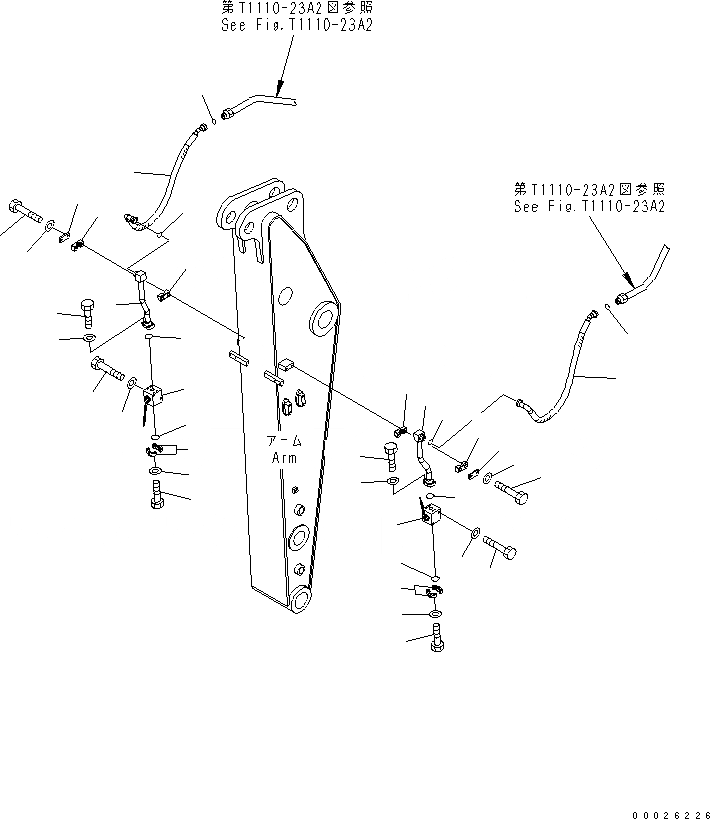 第T1110-23A2図参照
See Fig.T1110-23A2

第T1110-23A2図参照
See Fig.T1110-23A2

アーム
Arm

00026226