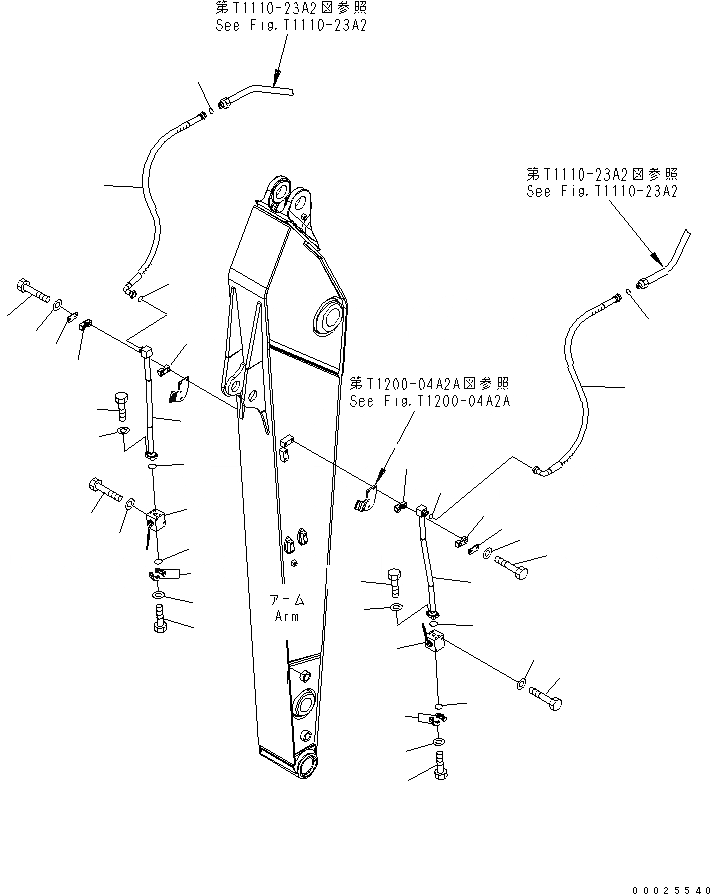 第T1110-23A2図参照
See Fig.T1110-23A2

第T1110-23A2図参照
See Fig.T1110-23A2

第T1200-04A2A図参照
See Fig.T1200-04A2A

アーム
Arm

00025540