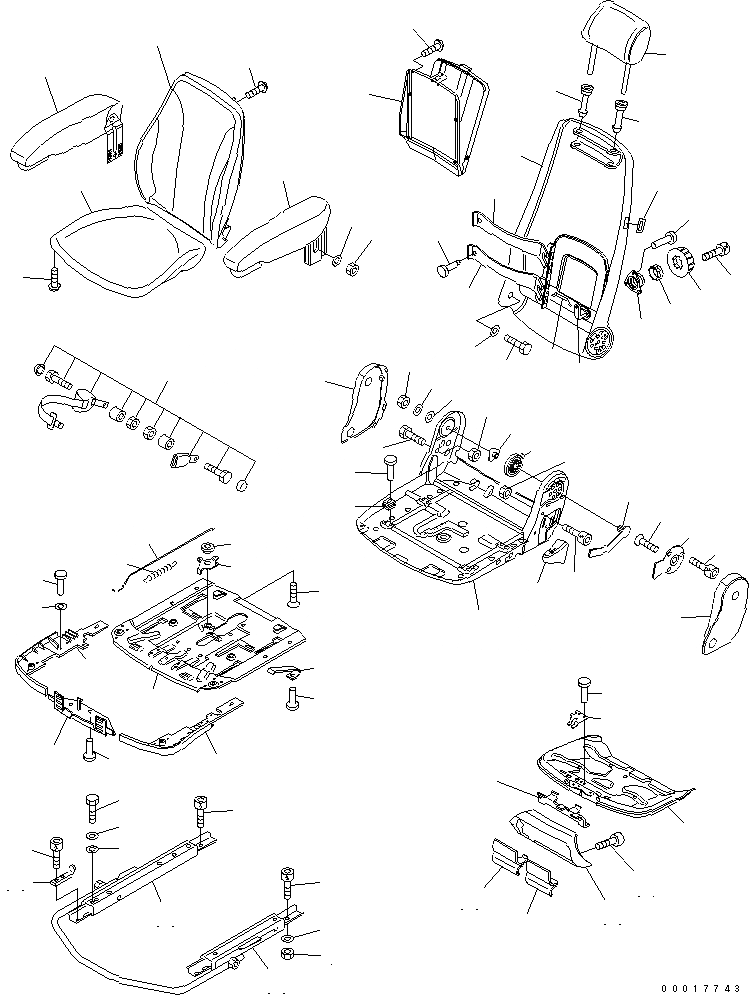 00017743