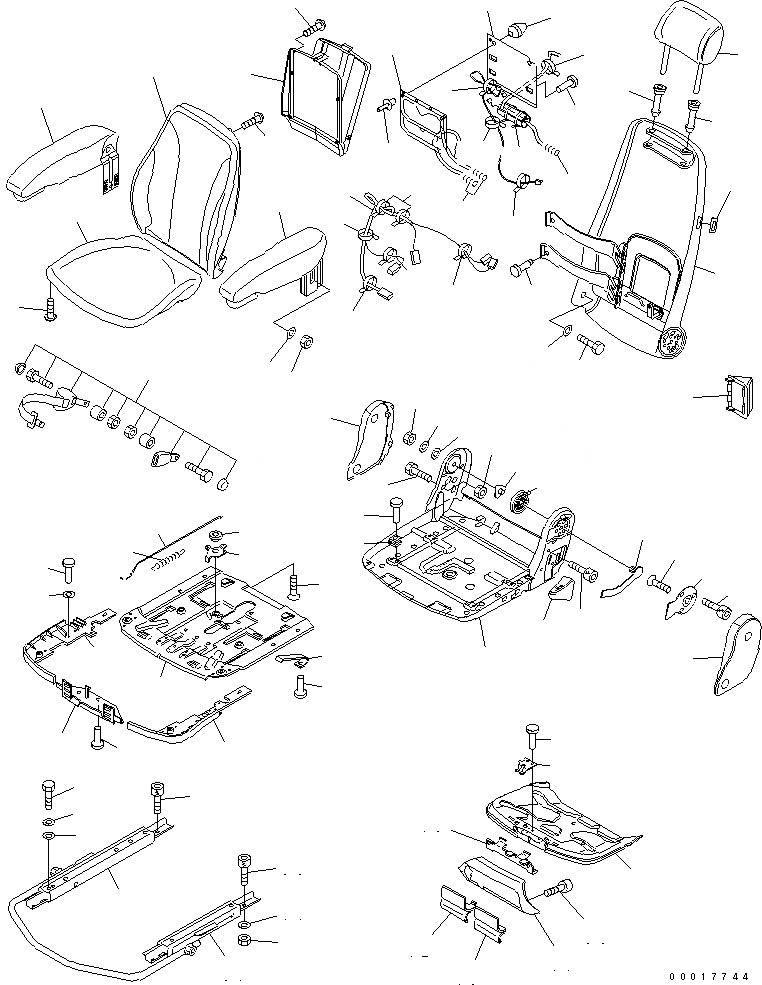 00017744