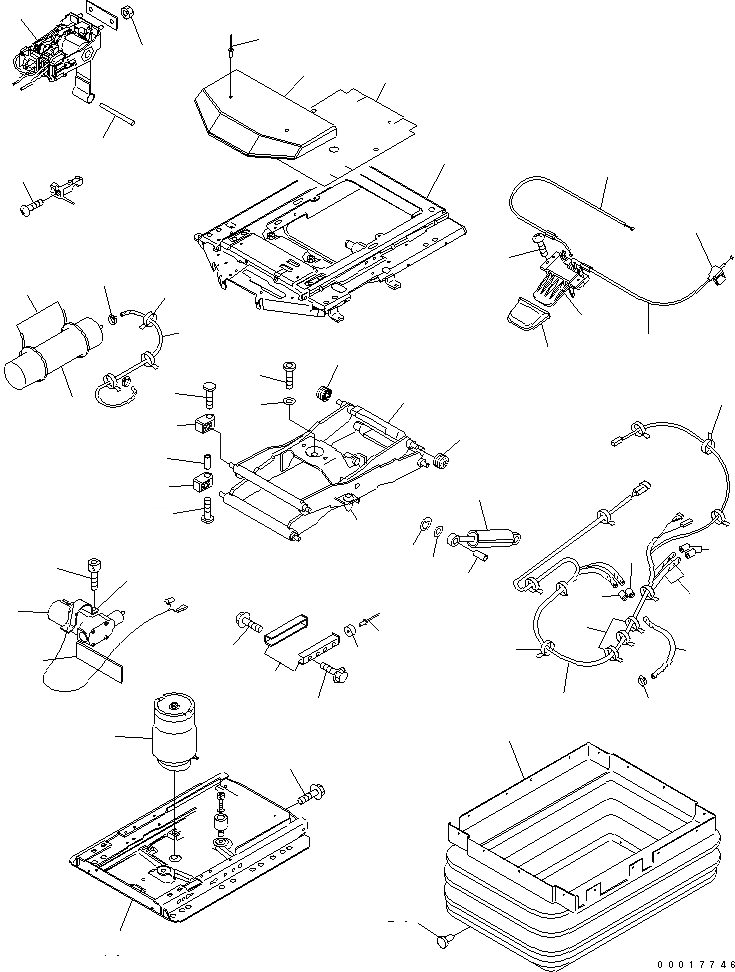 00017746