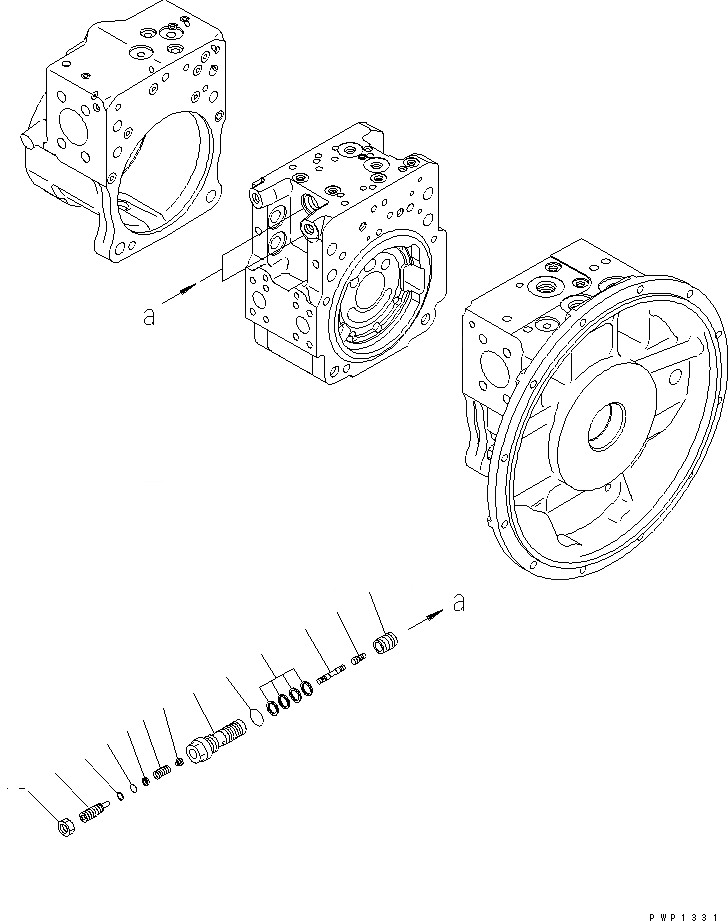 a

a

PWP1331