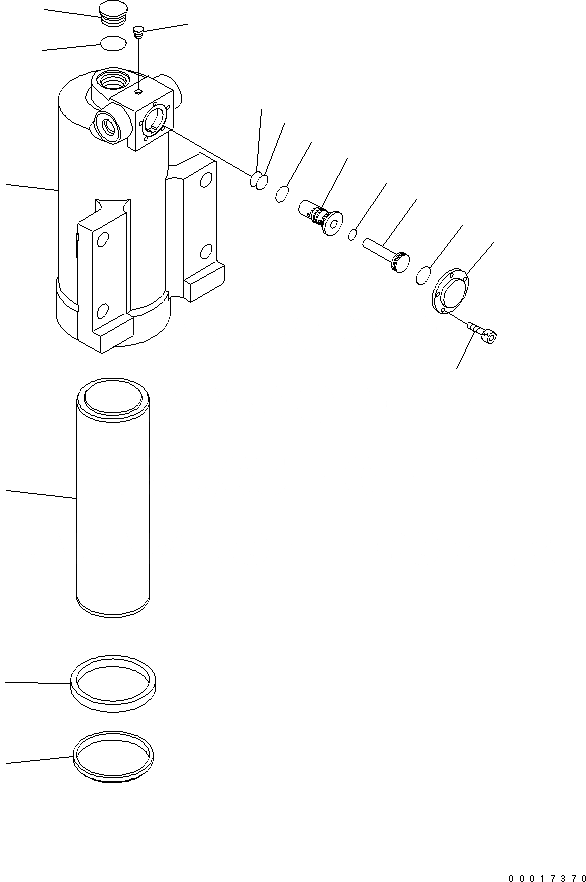 00017370