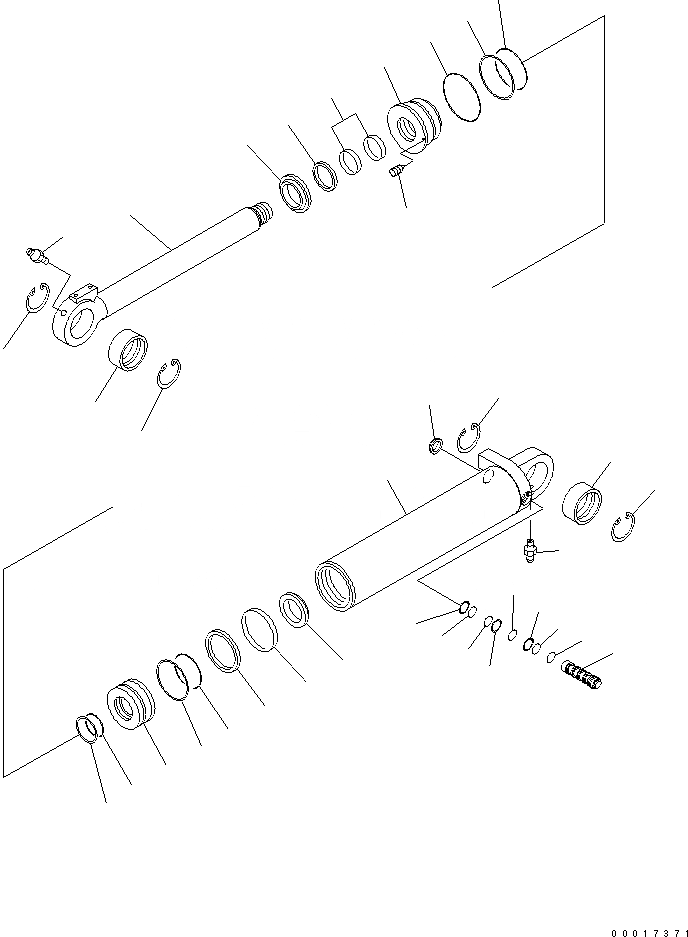 00017371