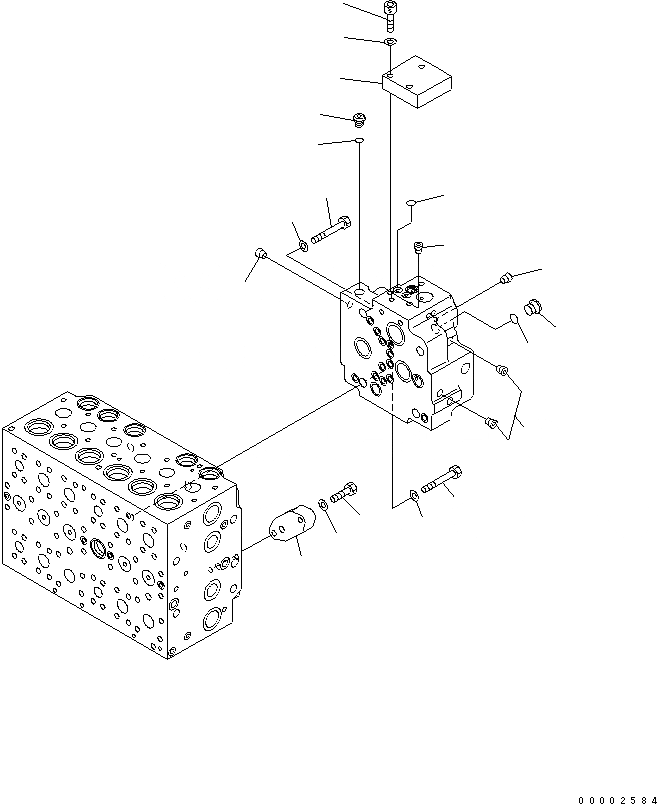 00002584