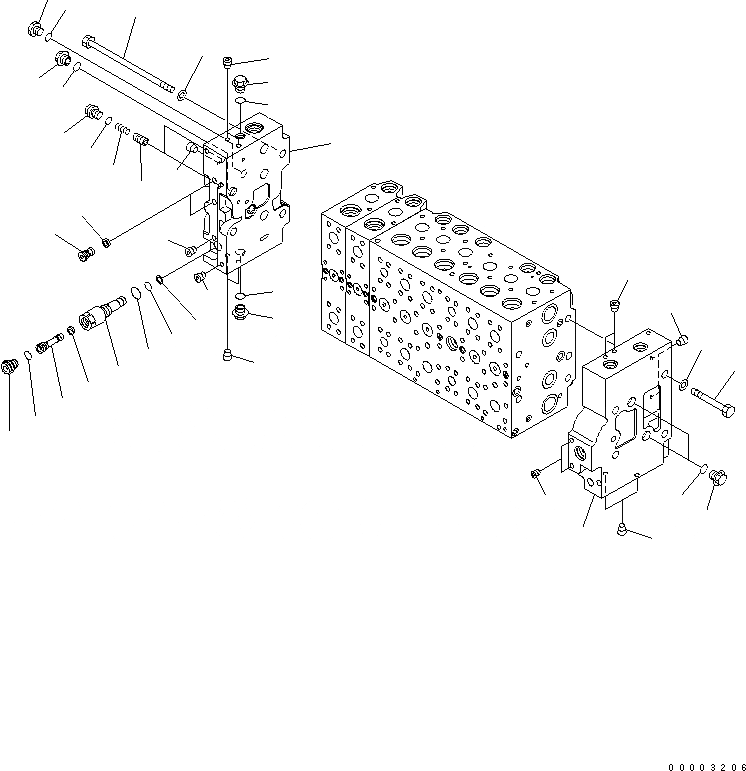 00003206