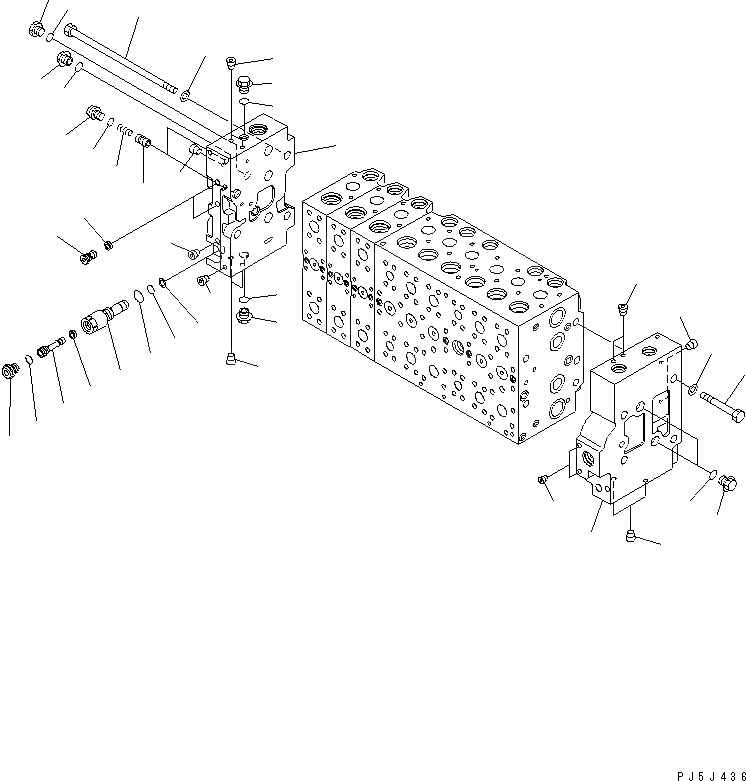 PJ5J436