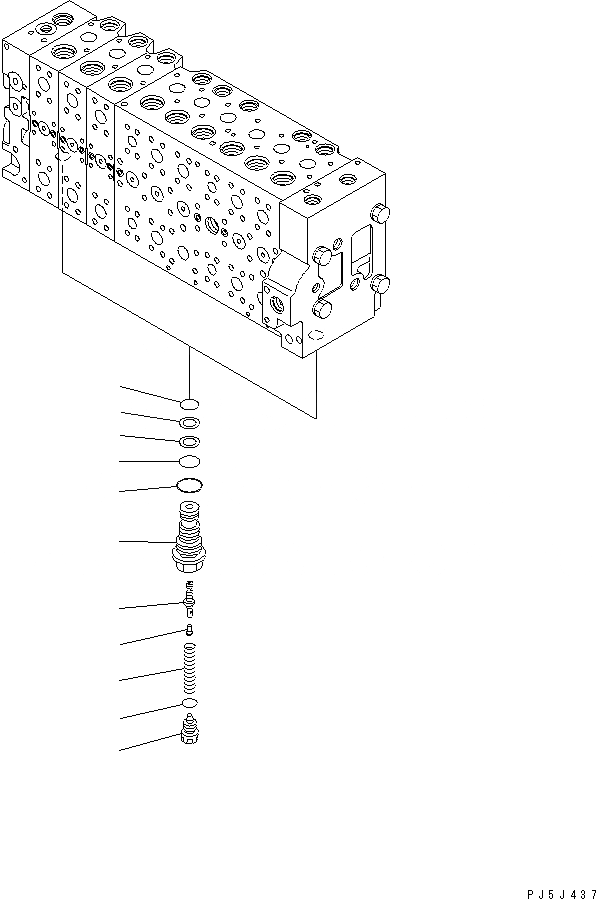 PJ5J437