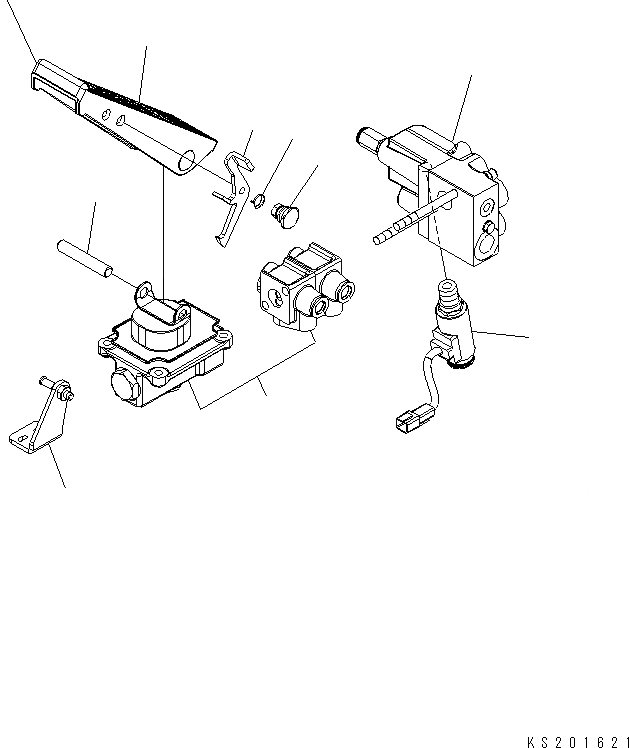 KS201621