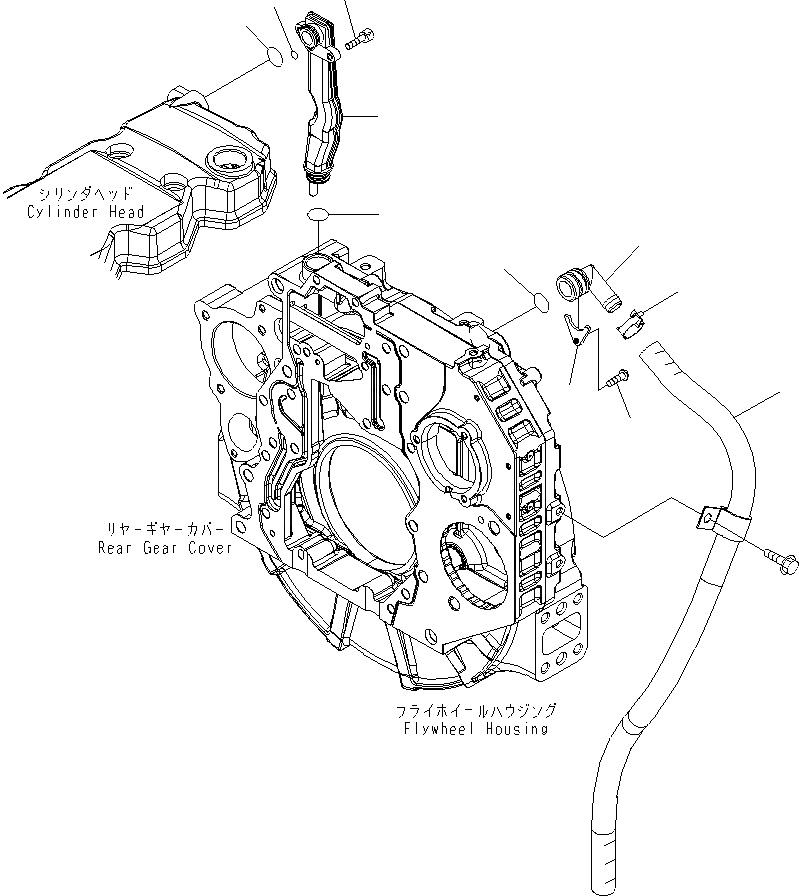 シリンダヘッド
Cylinder Head

リヤーギヤーカバー
Rear Gear Cover

フライホイールハウジング
Flywheel Housing