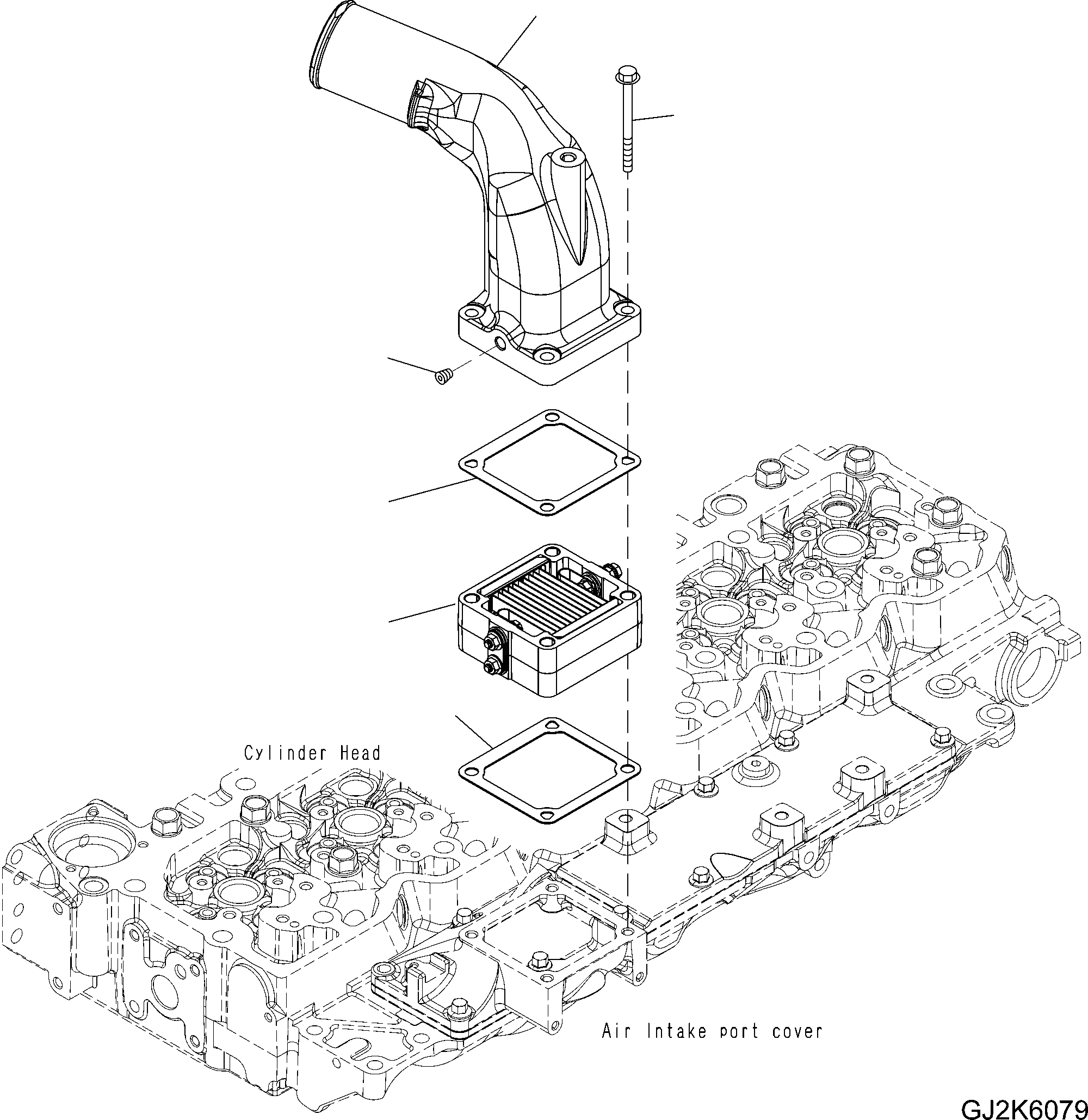 Cylinder Head

Air Intake port cover

GJ2K6079