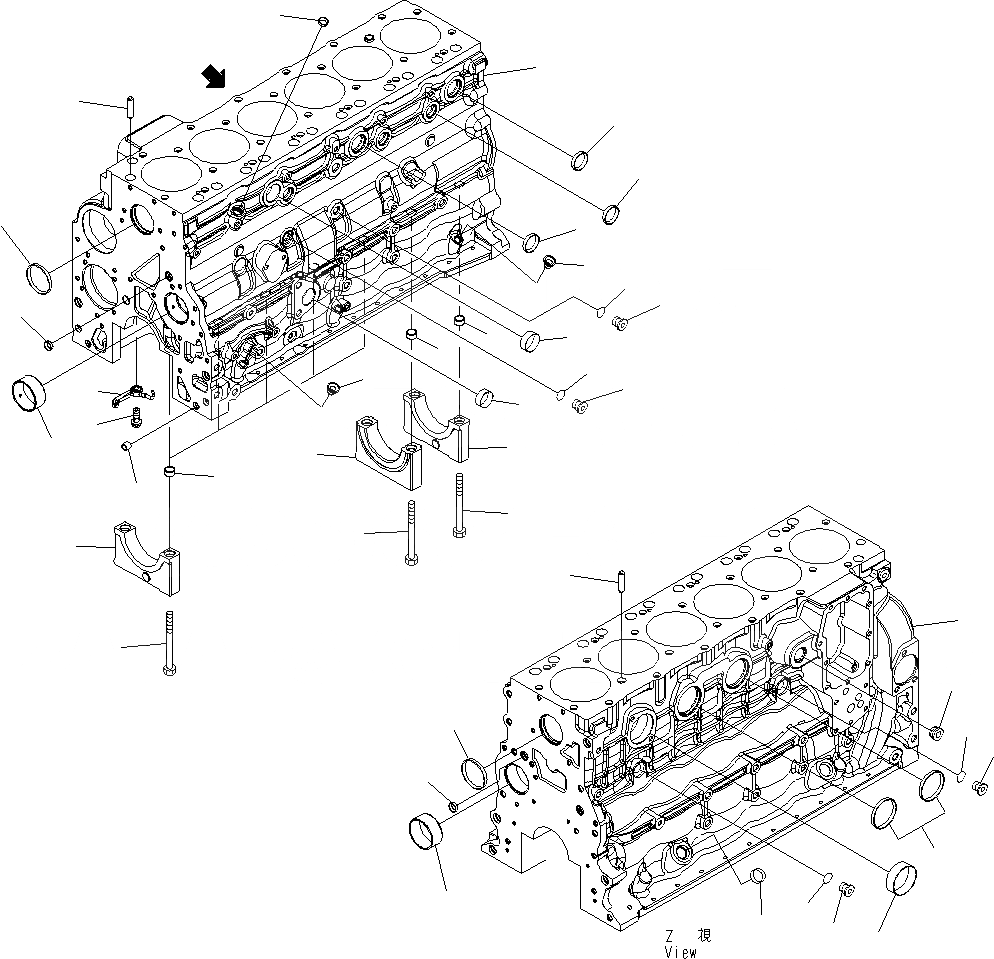 Z 視
View