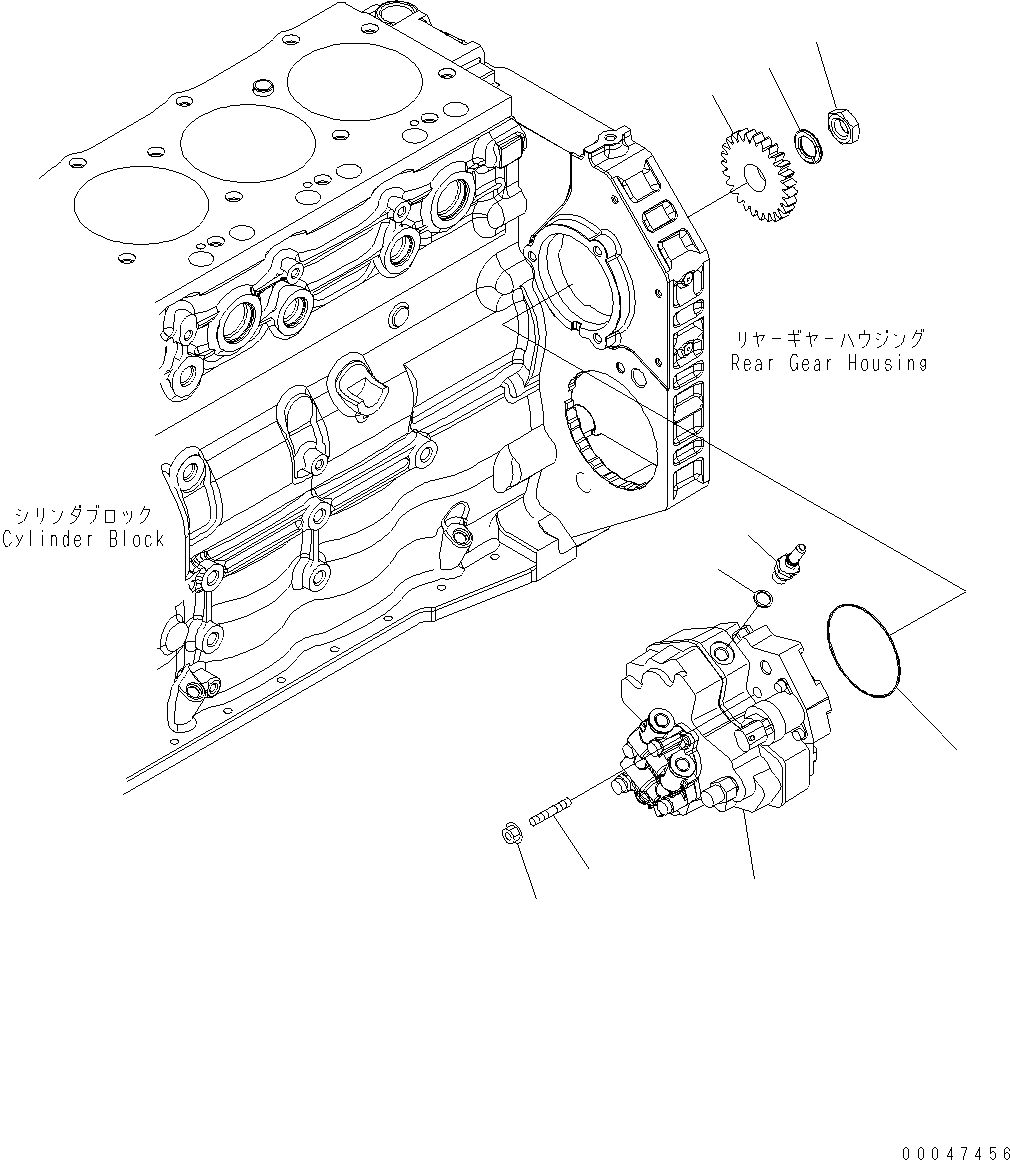 リヤーギヤーハウジング
Rear Gear Housing

シリンダブロック
Cylinder Block

00047456