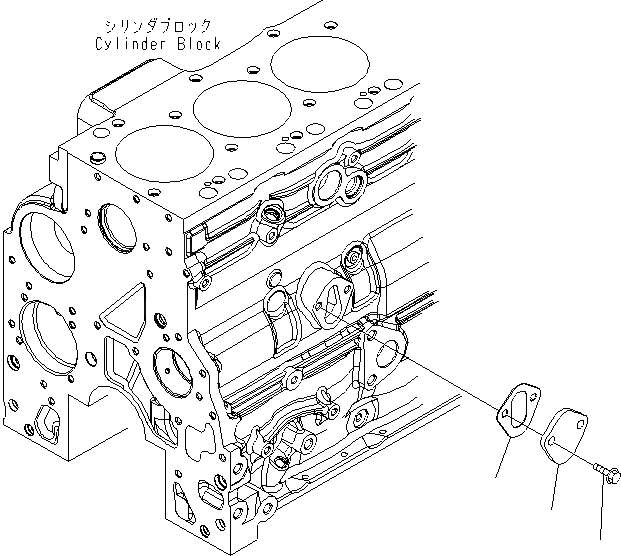 シリンダブロック
Cylinder Block