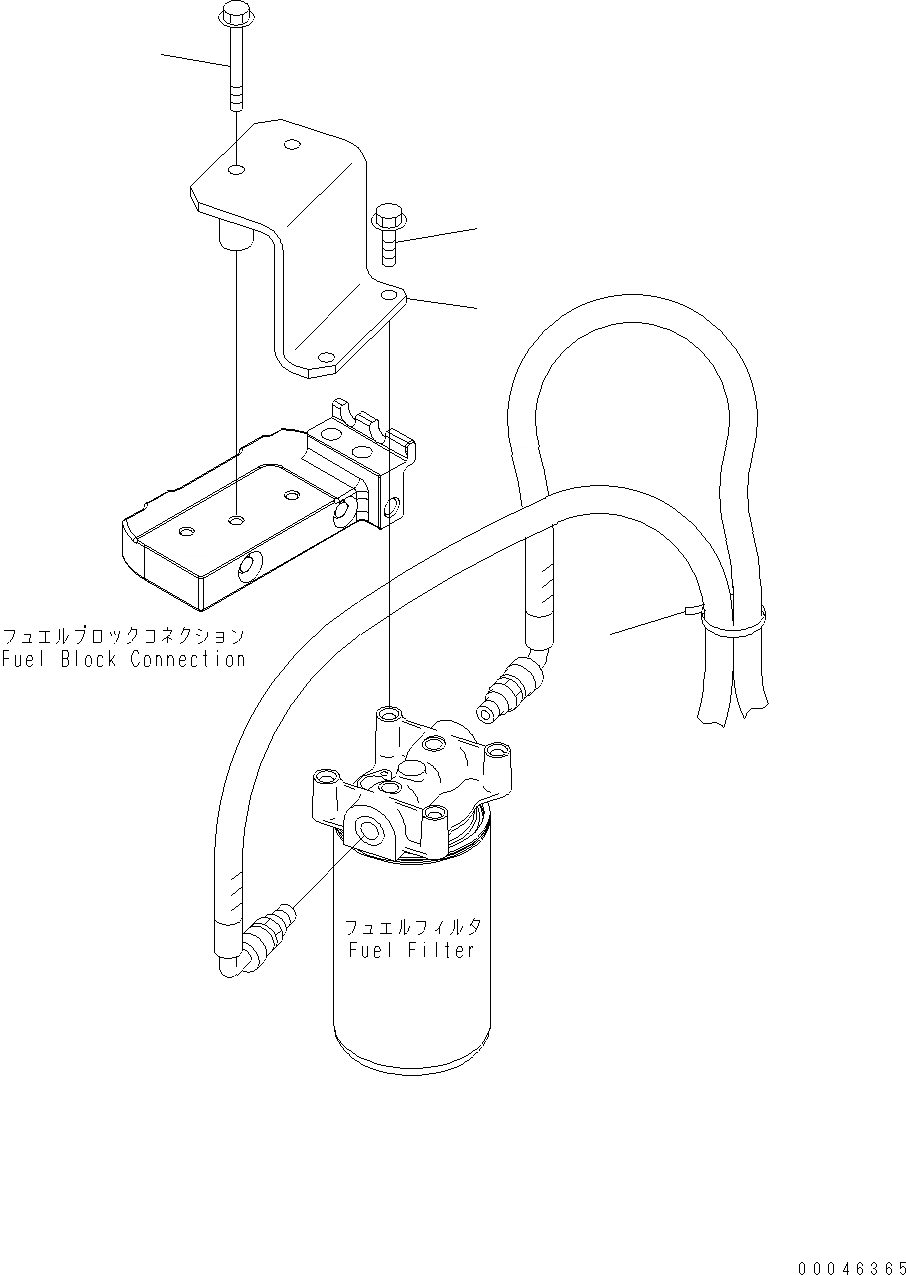 フュエルブロックコネクション
Fuel Block Connection

フュエルフィルタ
Fuel Filter

00046365