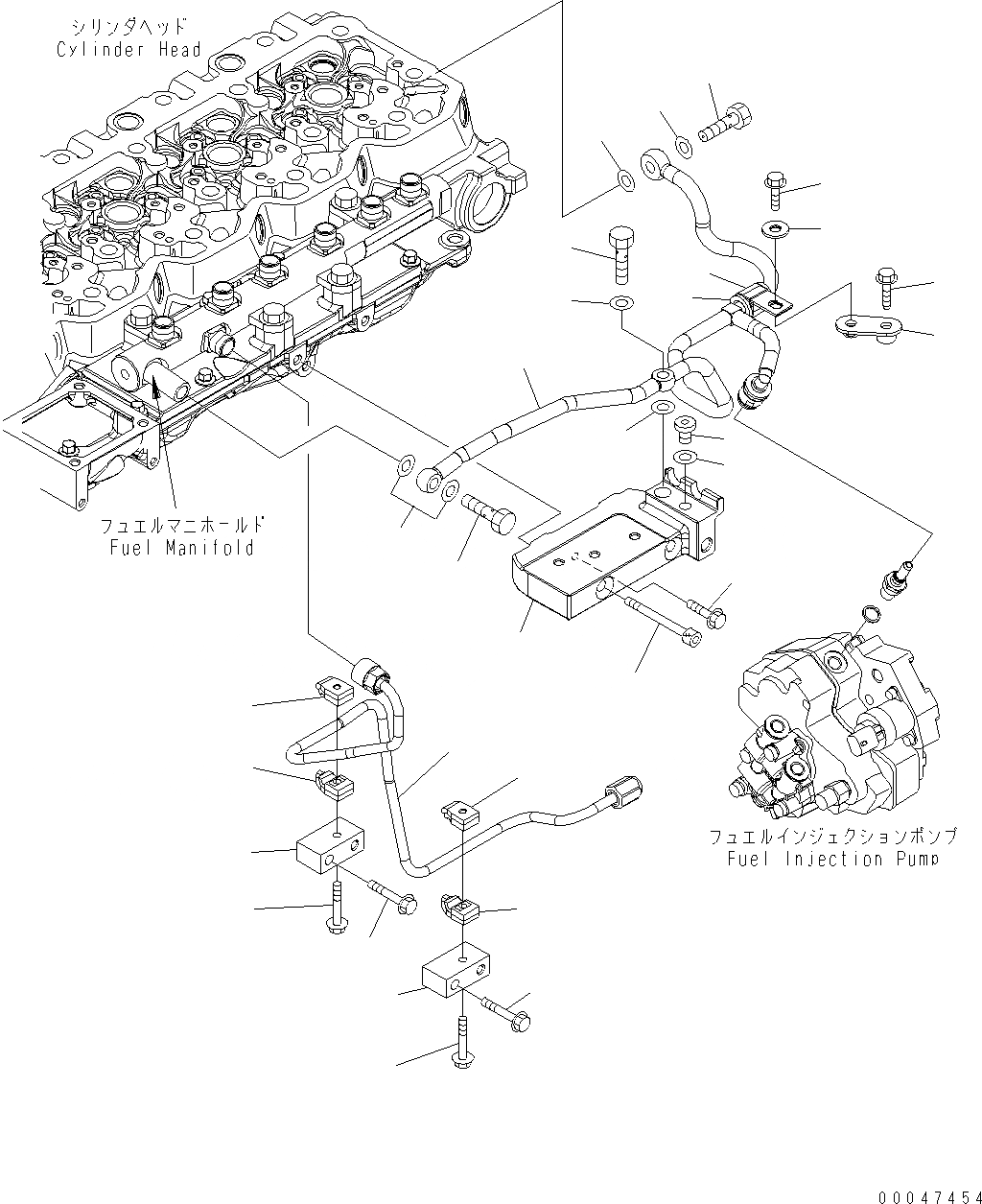 シリンダヘッド
Cylinder Head

フュエルマニホールド
Fuel Manifold

フュエルインジェクションポンプ
Fuel Injection Pump

00047454