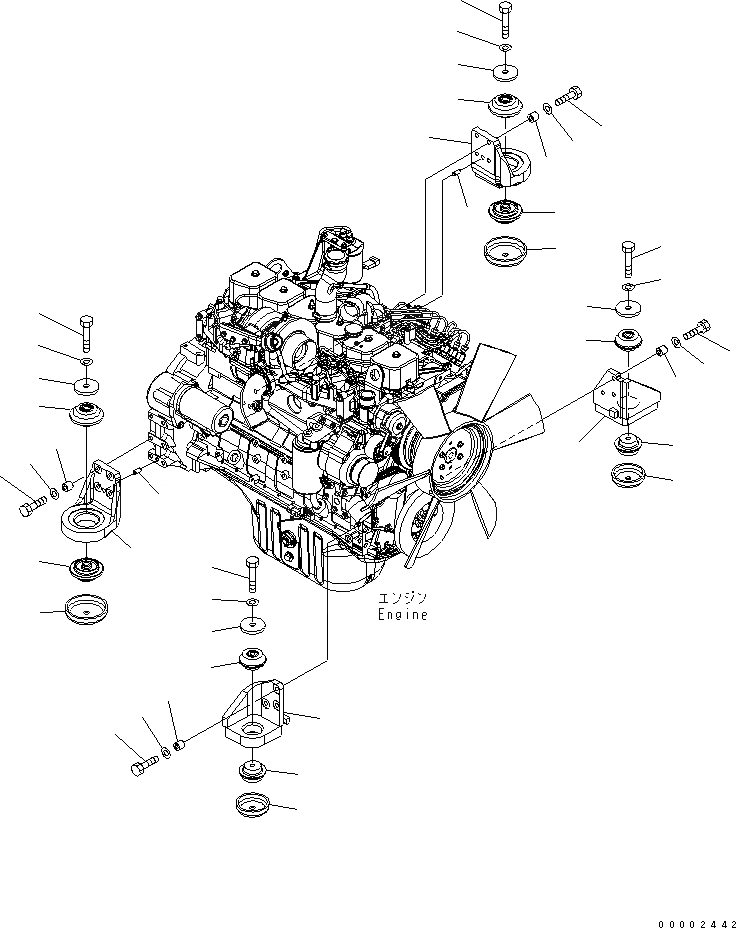 エンジン
Engine

00002442