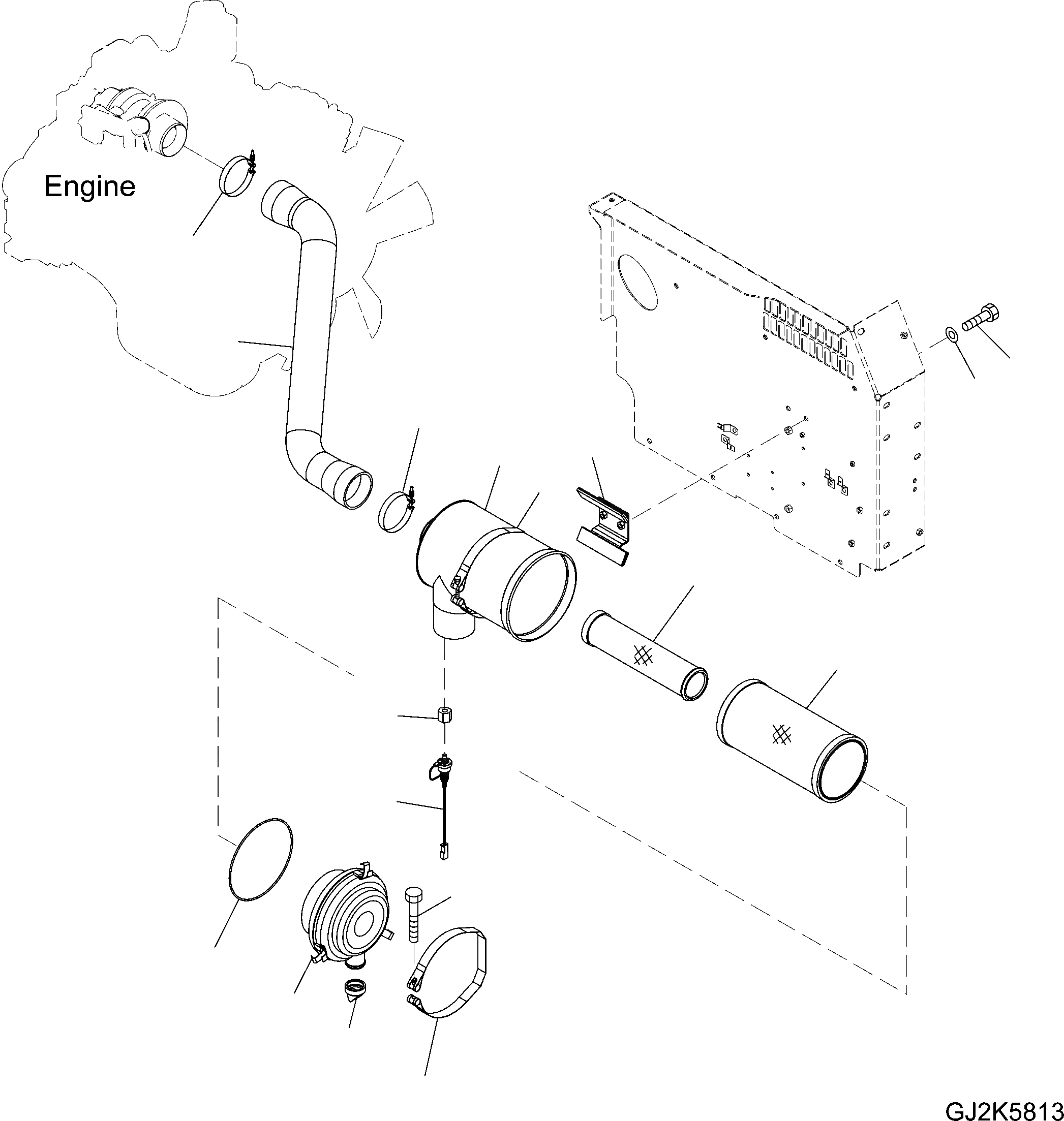 Engine

GJ2K5813